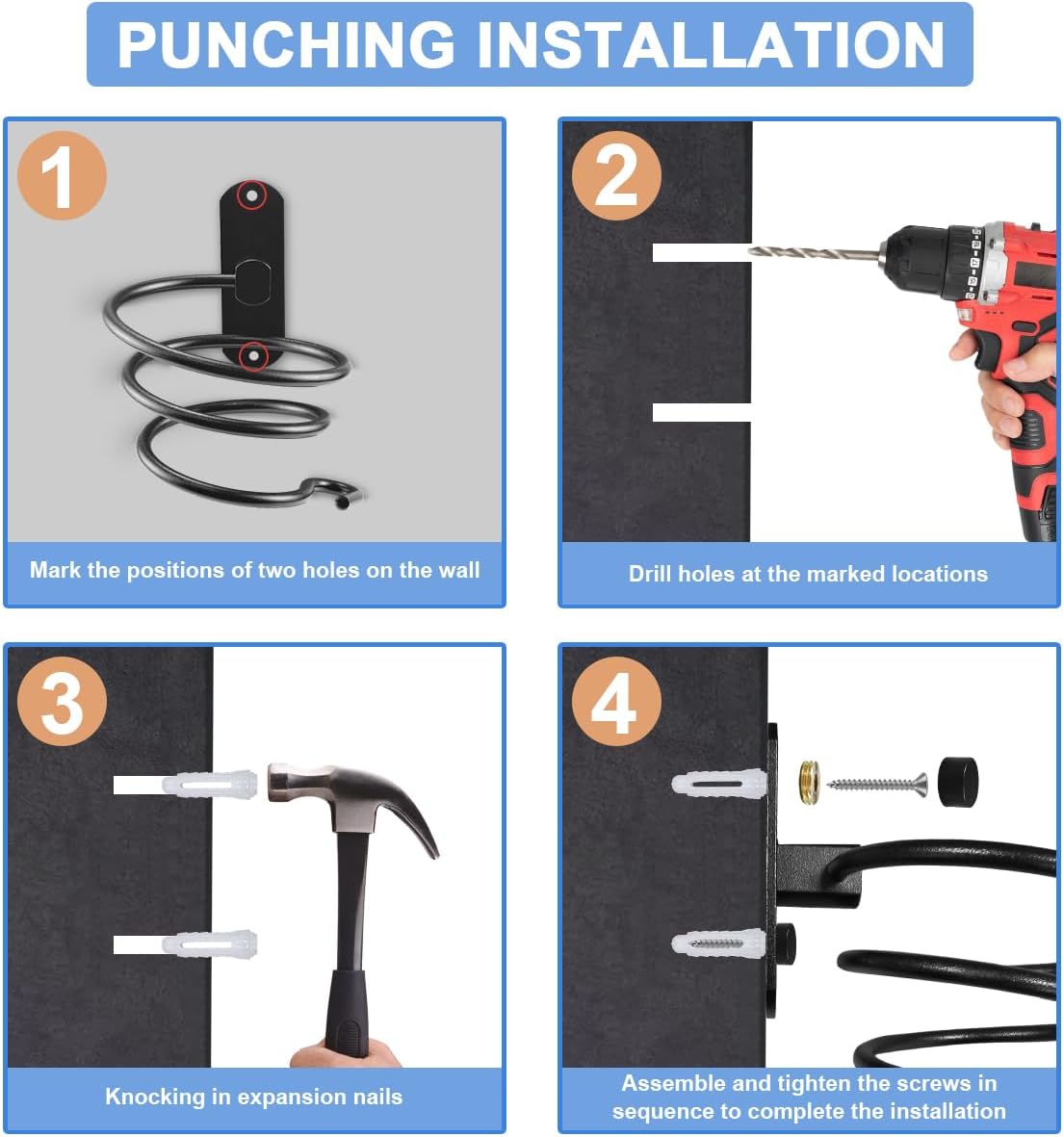 PUNCHING INSTALLATION

1

Mark the positions of two holes on the wall

2

Drill holes at the marked locations

3

Knocking in expansion nails

4

Assemble and tighten the screws in sequence to complete the installation