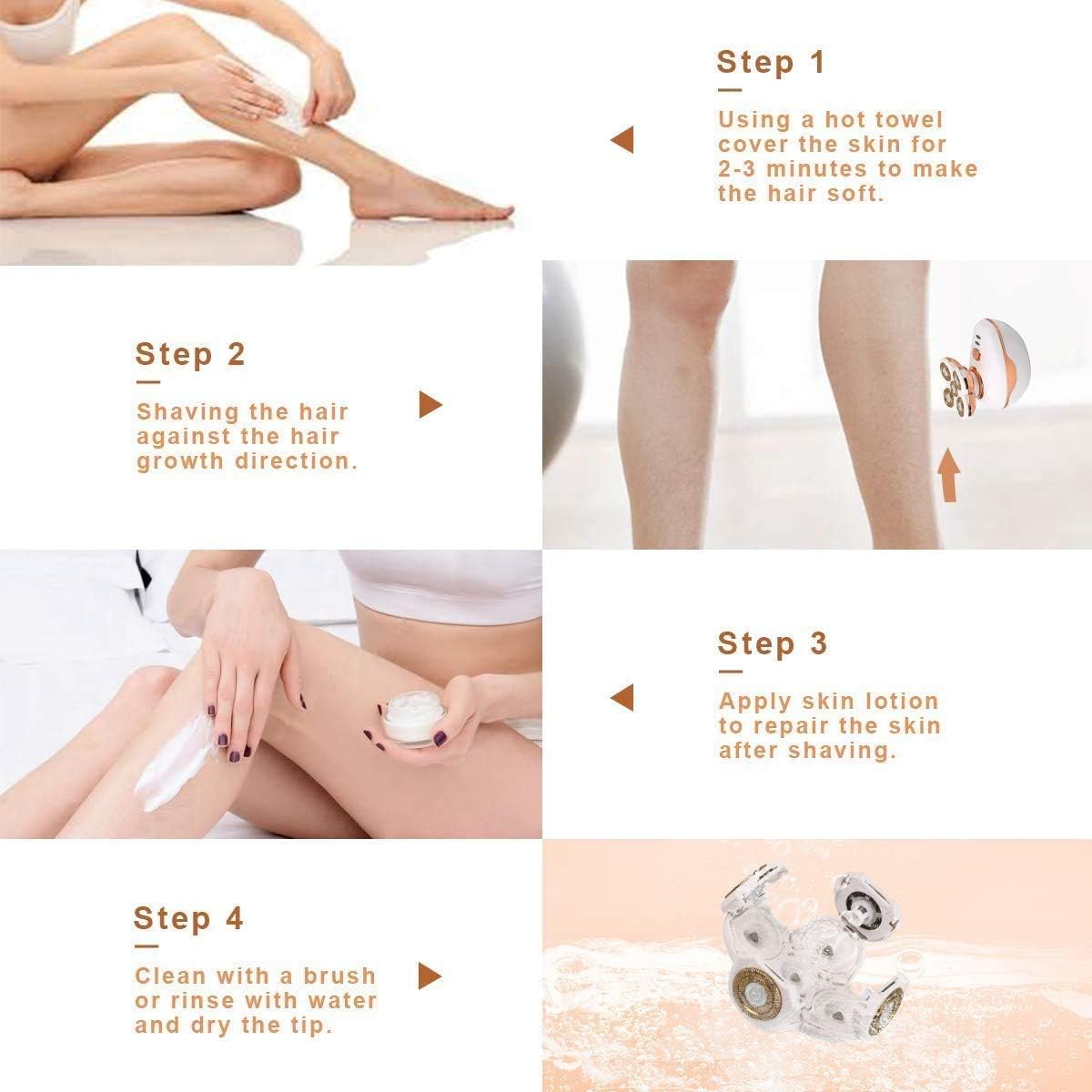 Step 1

Using a hot towel cover the skin for 2-3 minutes to make the hair soft.

Step 2

Shaving the hair against the hair growth direction.

Step 3

Apply skin lotion to repair the skin after shaving.

Step 4

Clean with a brush or rinse with water and dry the tip.