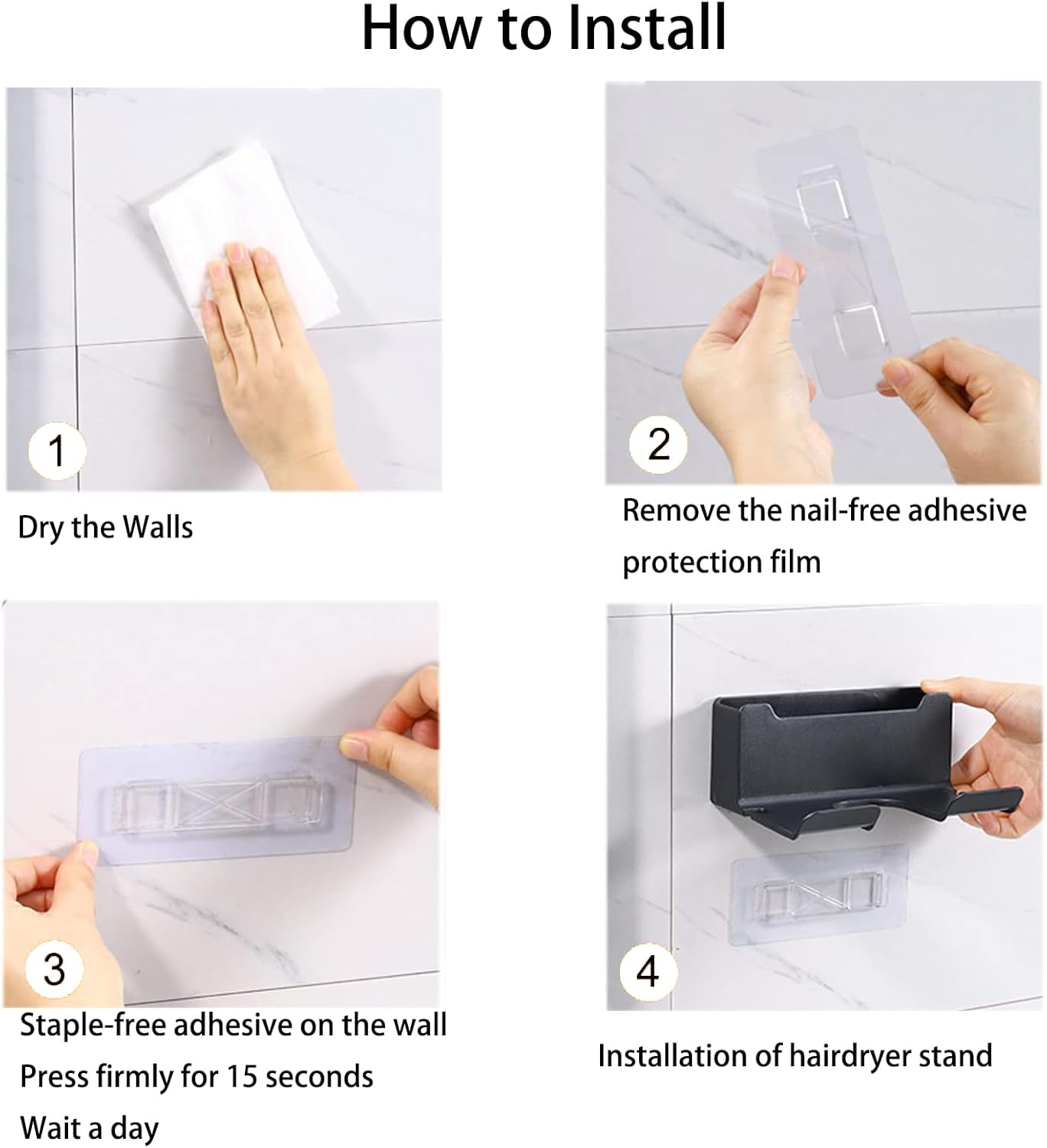 How to Install

1

Dry the Walls

2

Remove the nail-free adhesive protection film

3

Staple-free adhesive on the wall
Press firmly for 15 seconds
Wait a day

4

Installation of hairdryer stand