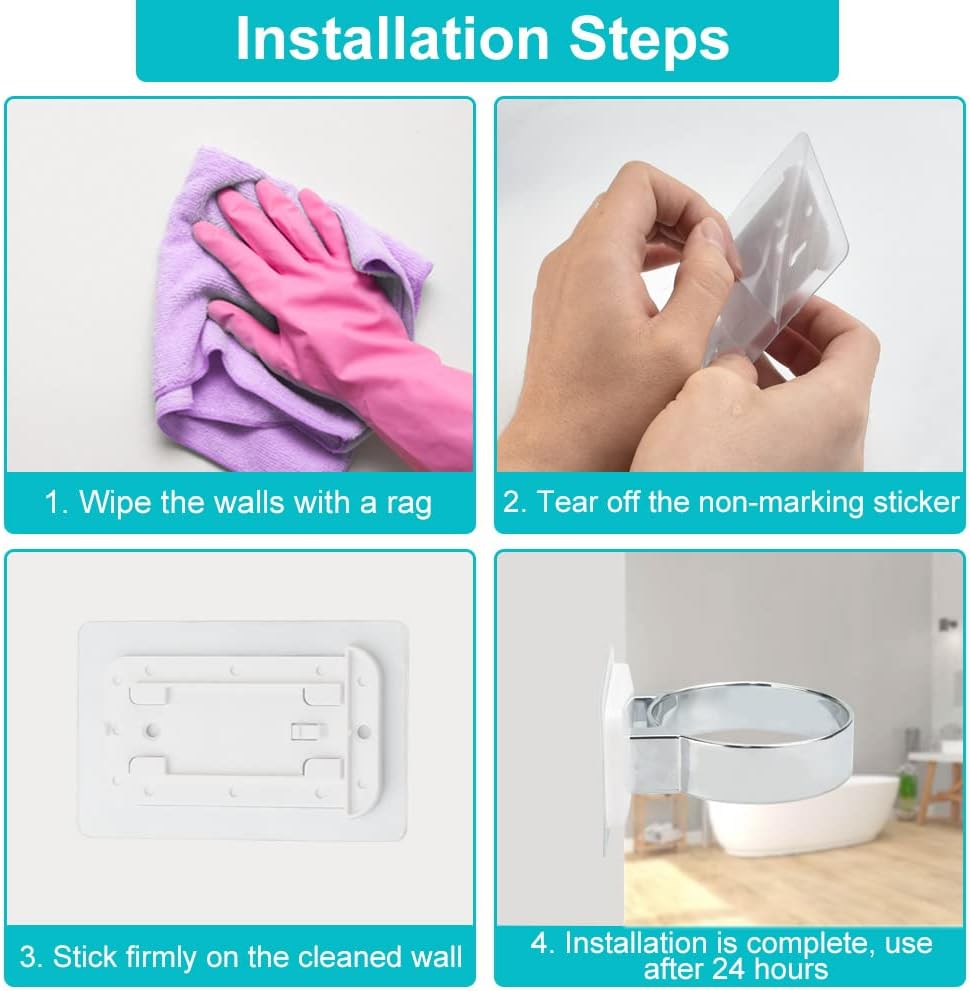 Installation Steps

1. Wipe the walls with a rag

2. Tear off the non-marking sticker

3. Stick firmly on the cleaned wall

4. Installation is complete, use after 24 hours