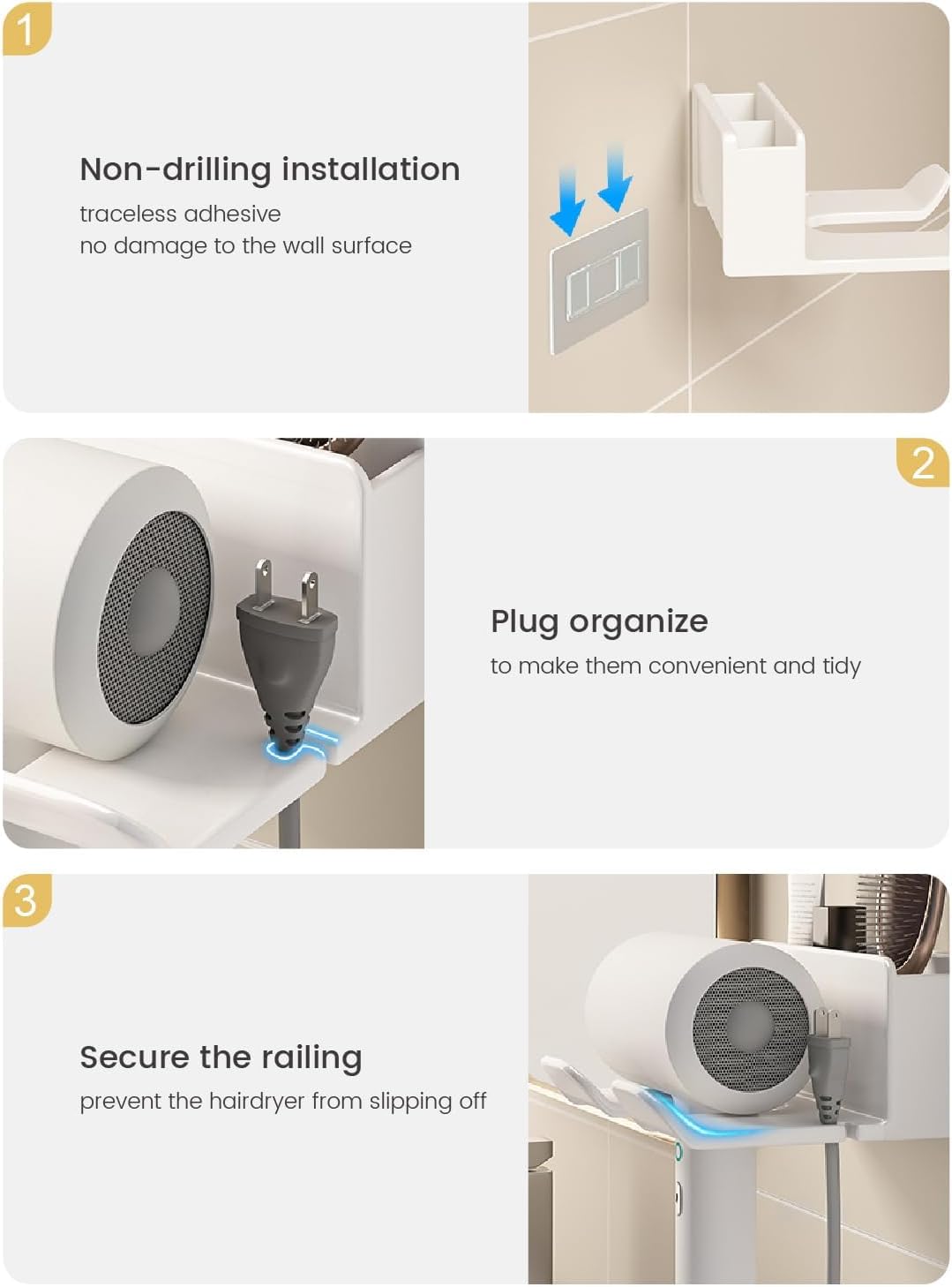 1

Non-drilling installation

traceless adhesive
no damage to the wall surface

2

Plug organize

to make them convenient and tidy

3

Secure the railing

prevent the hairdryer from slipping off