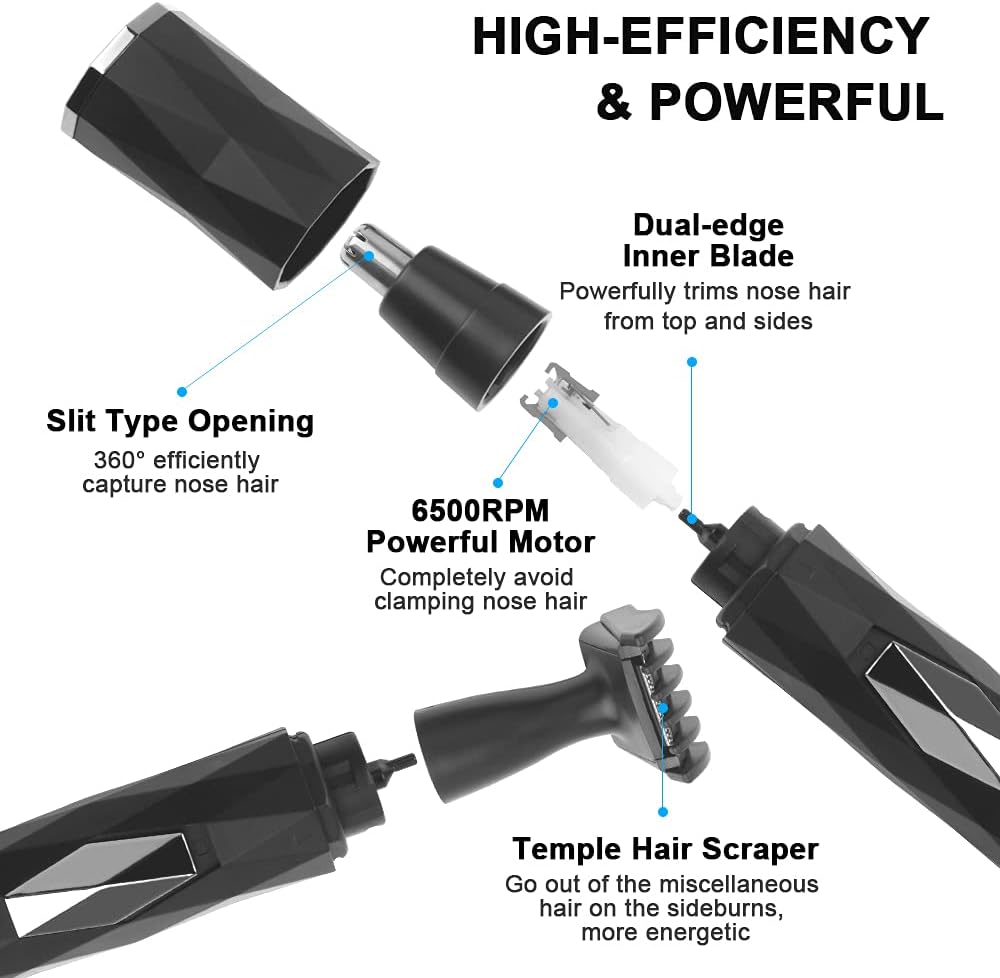 HIGH-EFFICIENCY & POWERFUL

Dual-edge Inner Blade
Powerfully trims nose hair from top and sides

Slit Type Opening
360° efficiently capture nose hair

6500RPM Powerful Motor
Completely avoid clamping nose hair

Temple Hair Scraper
Go out of the miscellaneous hair on the sideburns, more energetic