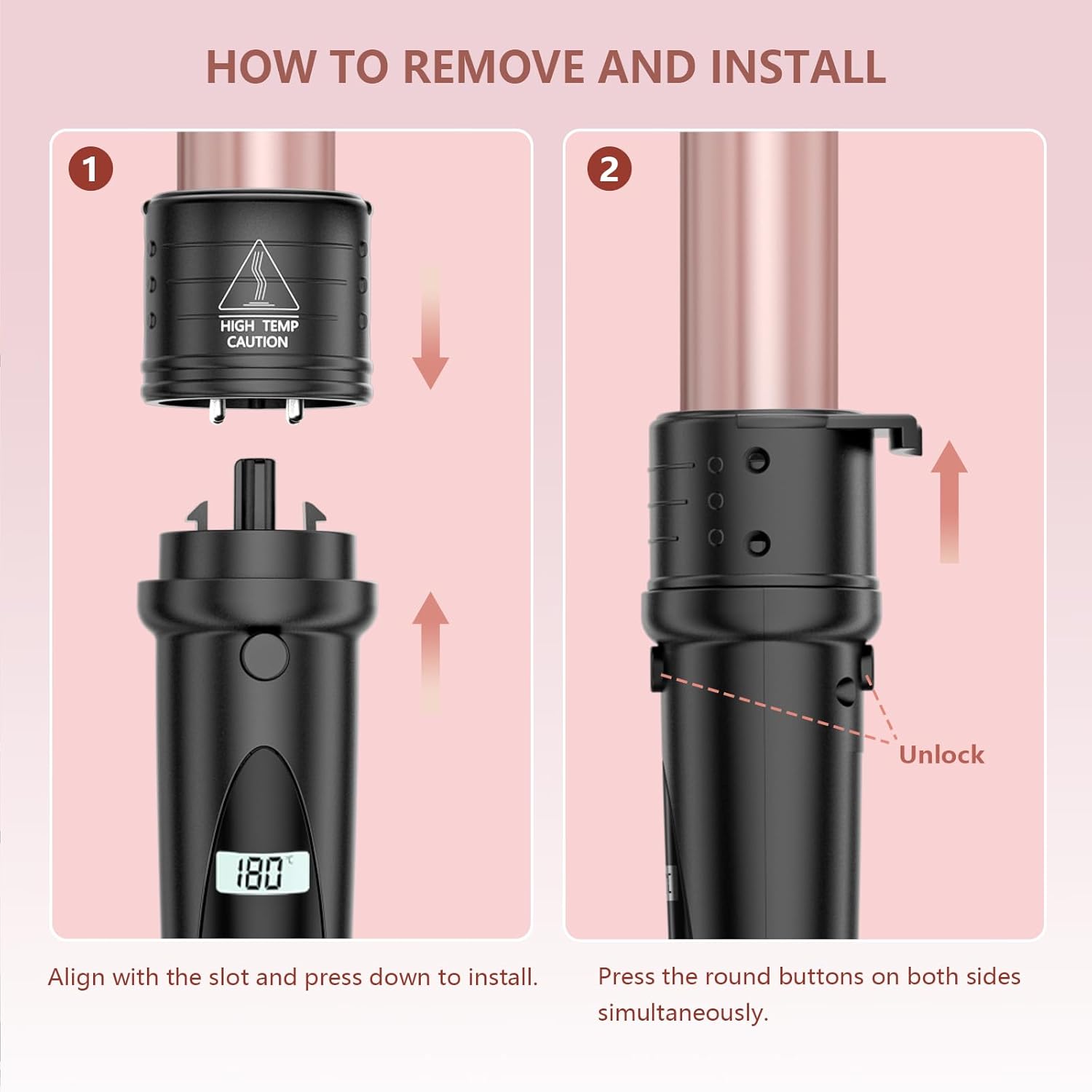 HOW TO REMOVE AND INSTALL

1

HIGH TEMP
CAUTION

180 ℃

Align with the slot and press down to install.

2

Unlock

Press the round buttons on both sides simultaneously.