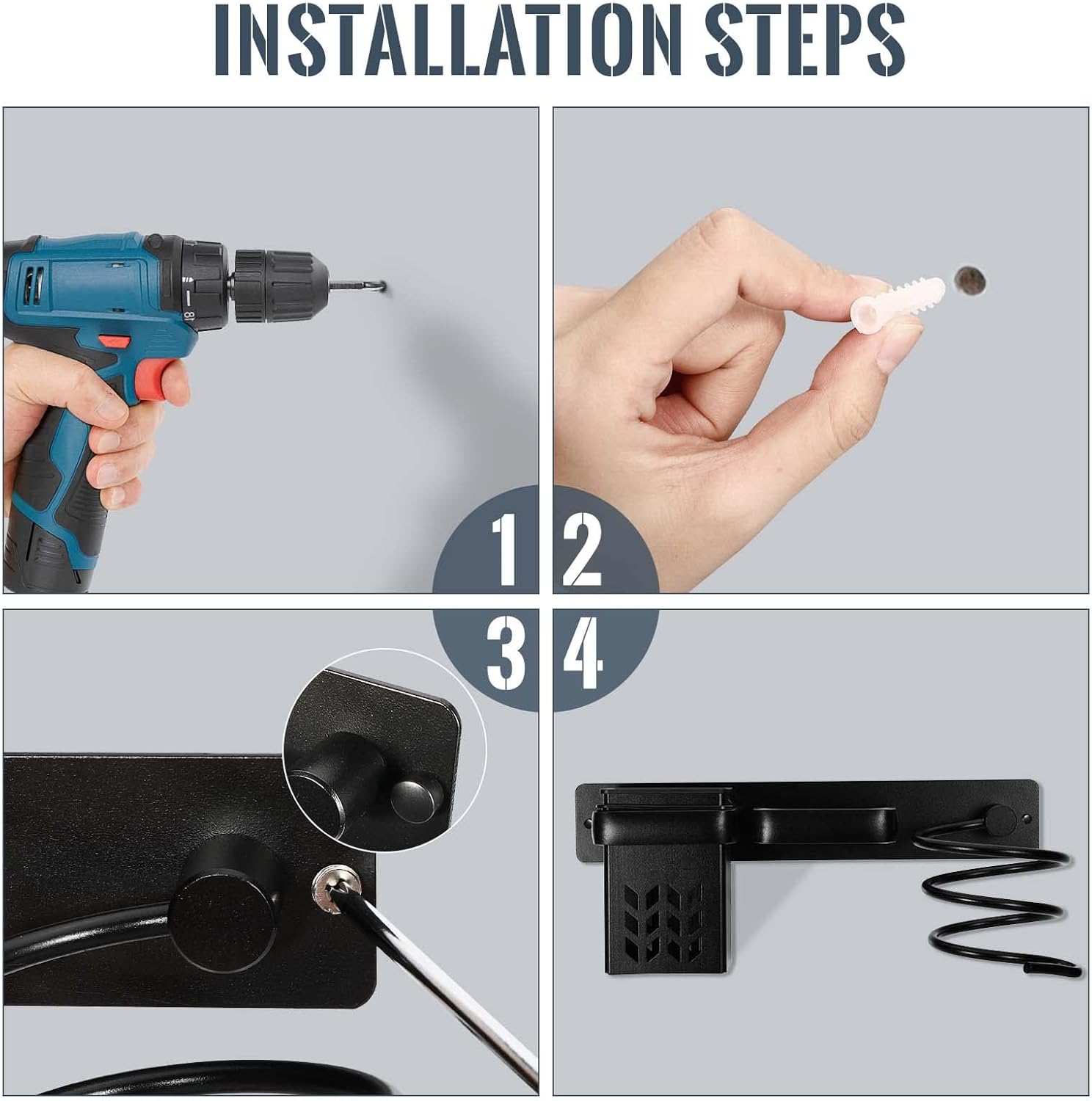 INSTALLATION STEPS

1

2

3

4