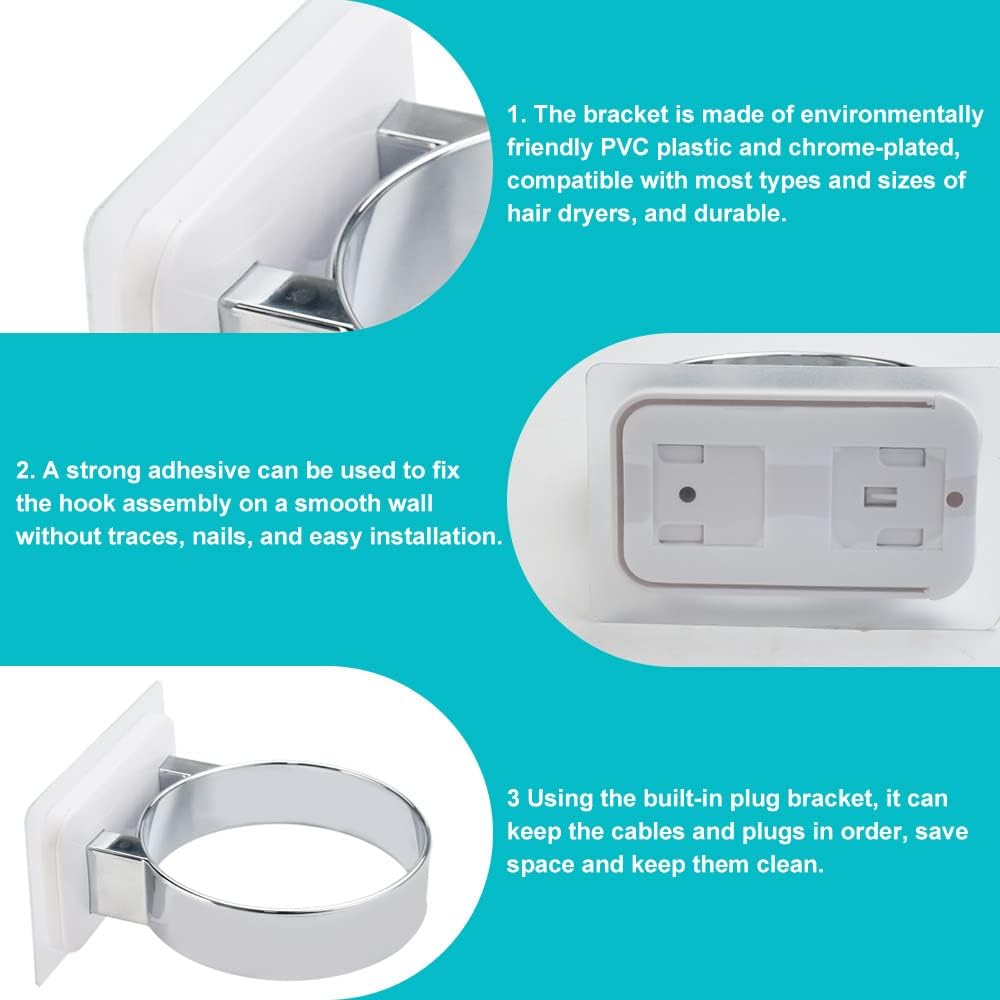 1. The bracket is made of environmentally friendly PVC plastic and chrome-plated, compatible with most types and sizes of hair dryers, and durable.

2. A strong adhesive can be used to fix the hook assembly on a smooth wall without traces, nails, and easy installation.

3 Using the built-in plug bracket, it can keep the cables and plugs in order, save space and keep them clean.