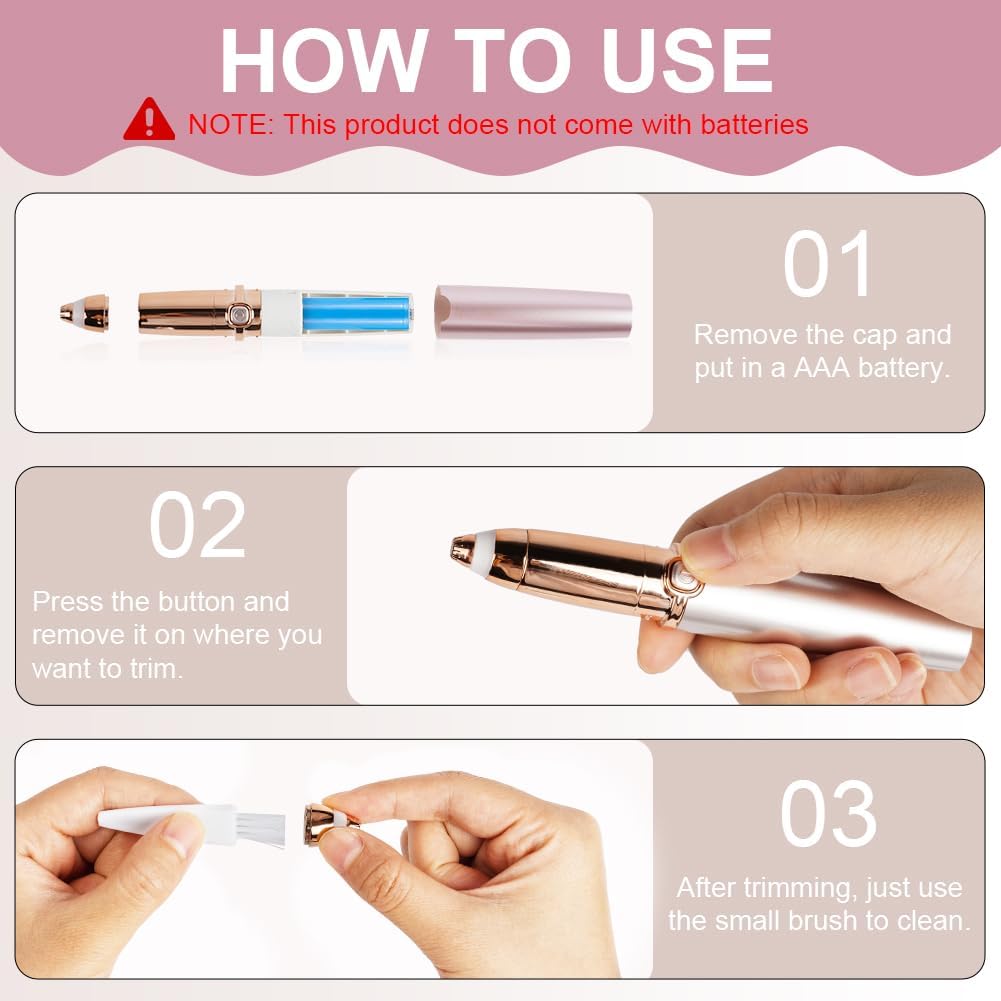 HOW TO USE

NOTE: This product does not come with batteries

01

Remove the cap and put in a AAA battery.

02

Press the button and remove it on where you want to trim.

03

After trimming, just use the small brush to clean.