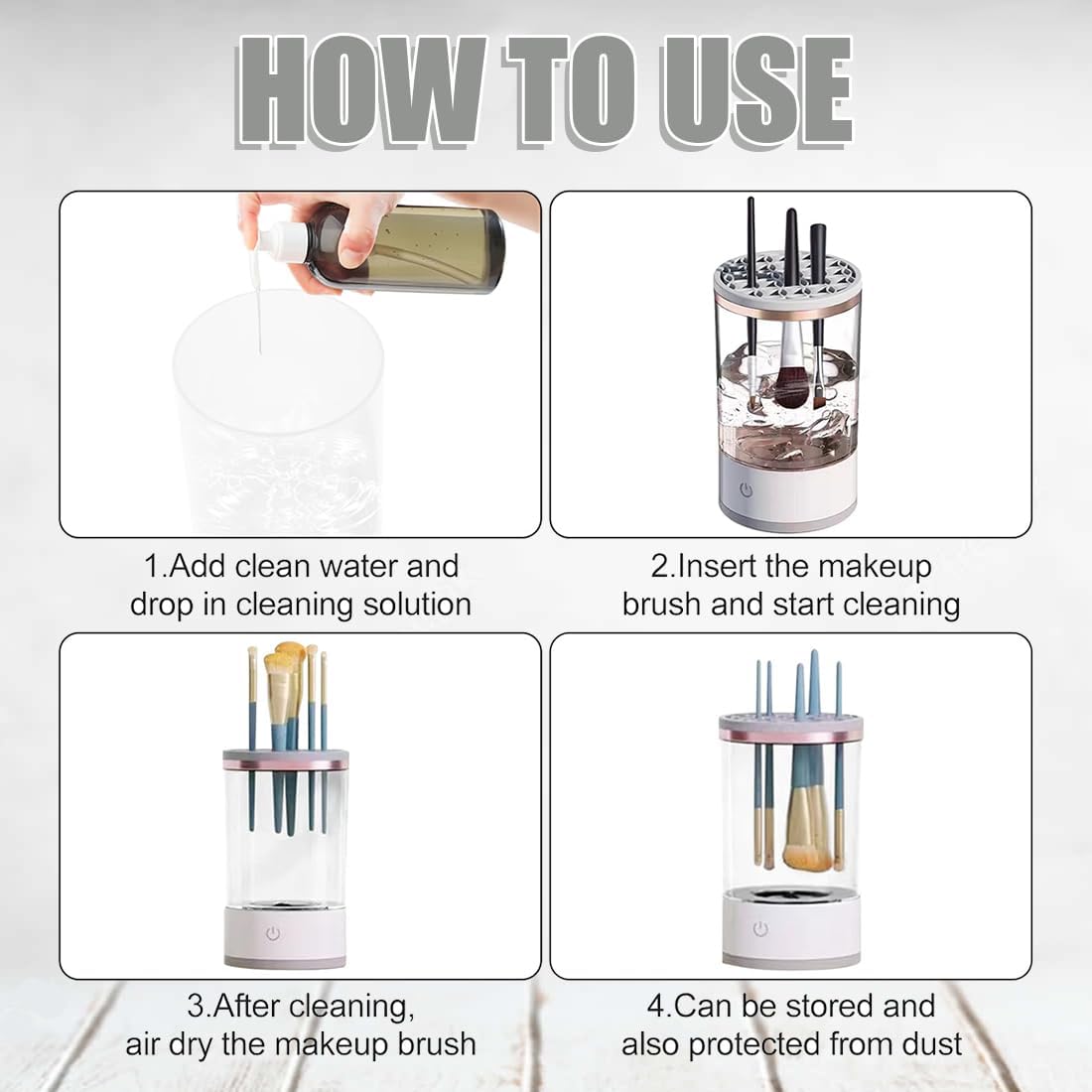 HOW TO USE

1.Add clean water and drop in cleaning solution

2.Insert the makeup brush and start cleaning

3.After cleaning, air dry the makeup brush

4.Can be stored and also protected from dust