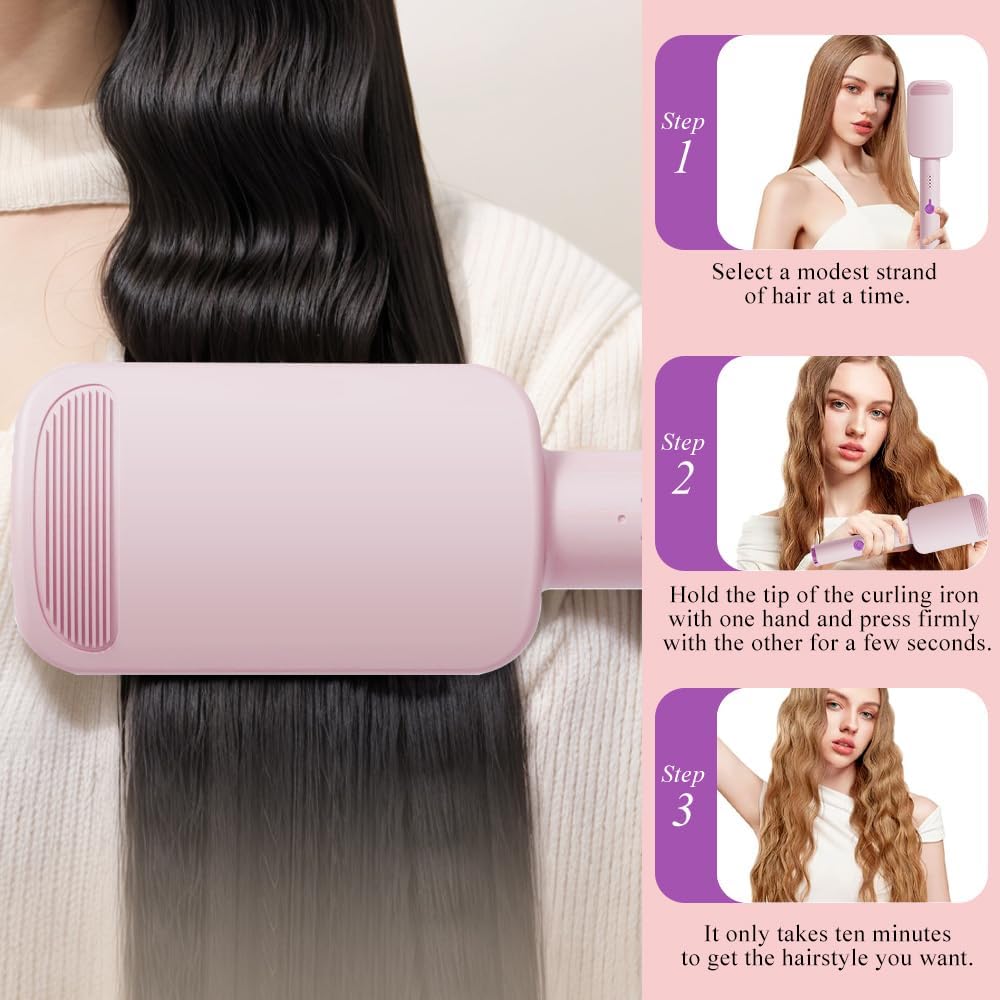 Step 1

Select a modest strand of hair at a time.

Step 2

Hold the tip of the curling iron with one hand and press firmly with the other for a few seconds.

Step 3

It only takes ten minutes to get the hairstyle you want.