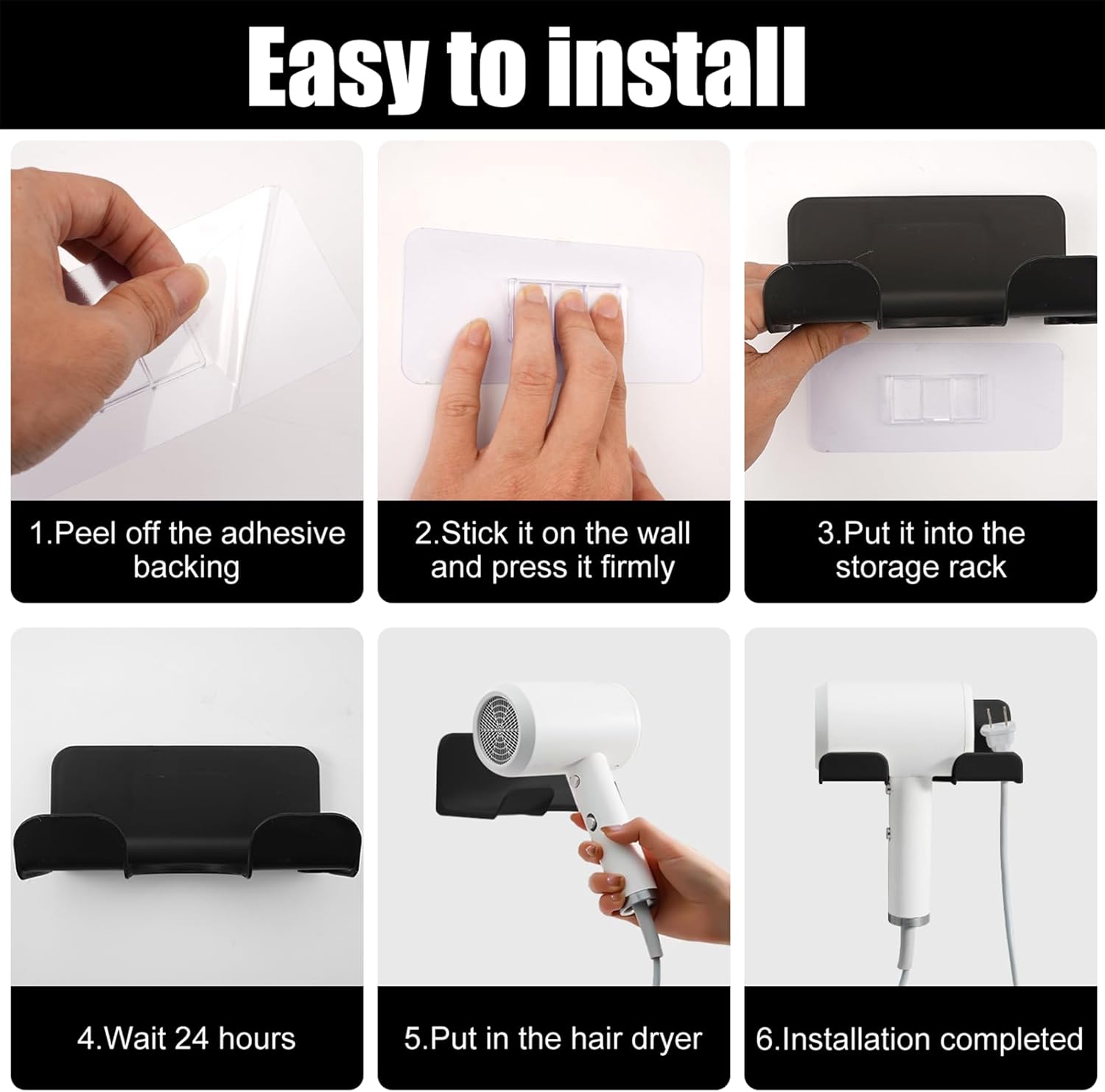 Easy to install

1.Peel off the adhesive backing

2.Stick it on the wall and press it firmly

3.Put it into the storage rack

4.Wait 24 hours

5.Put in the hair dryer

6.Installation completed