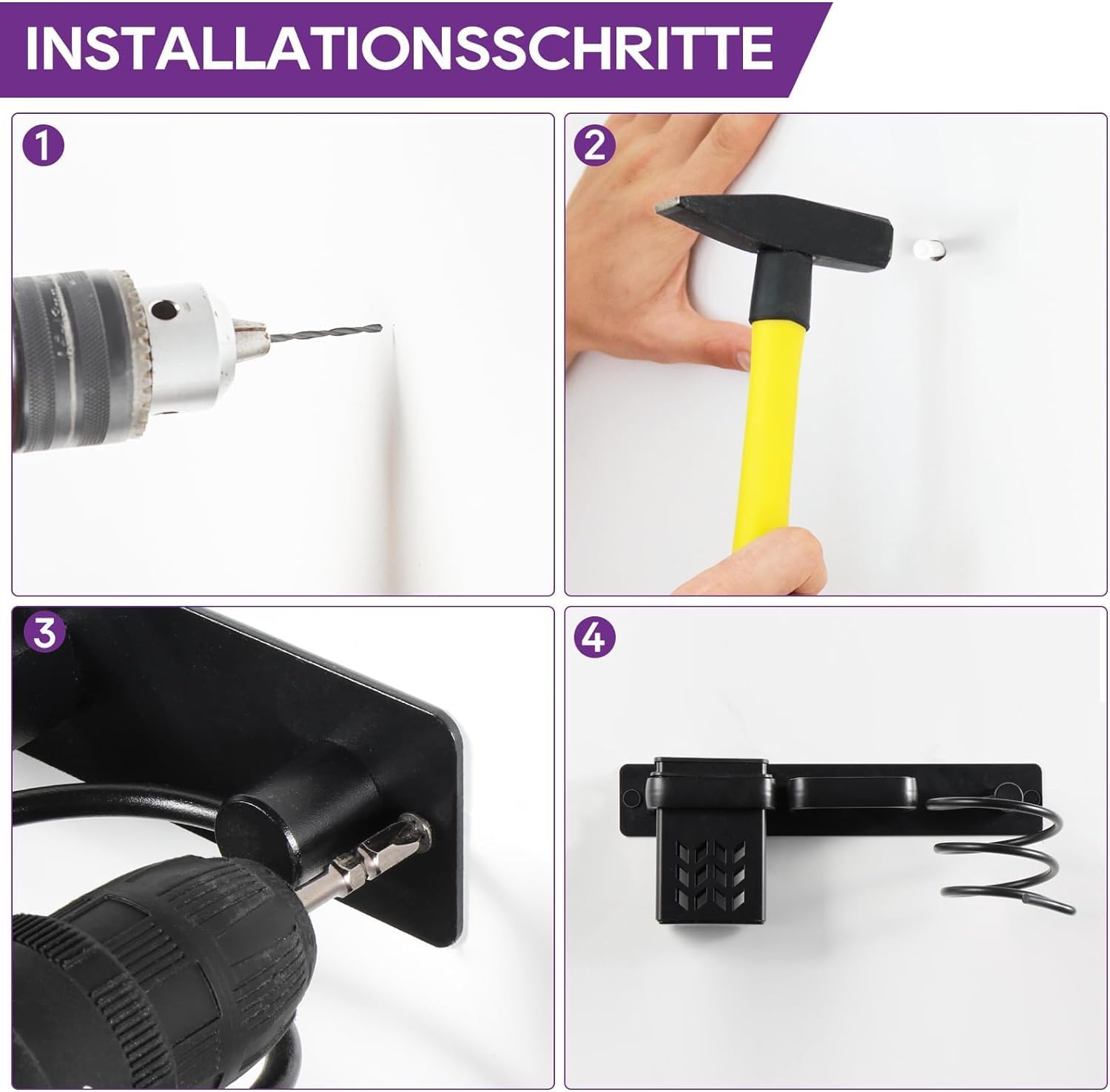 INSTALLATIONSSCHRITTE

1

2

3

4