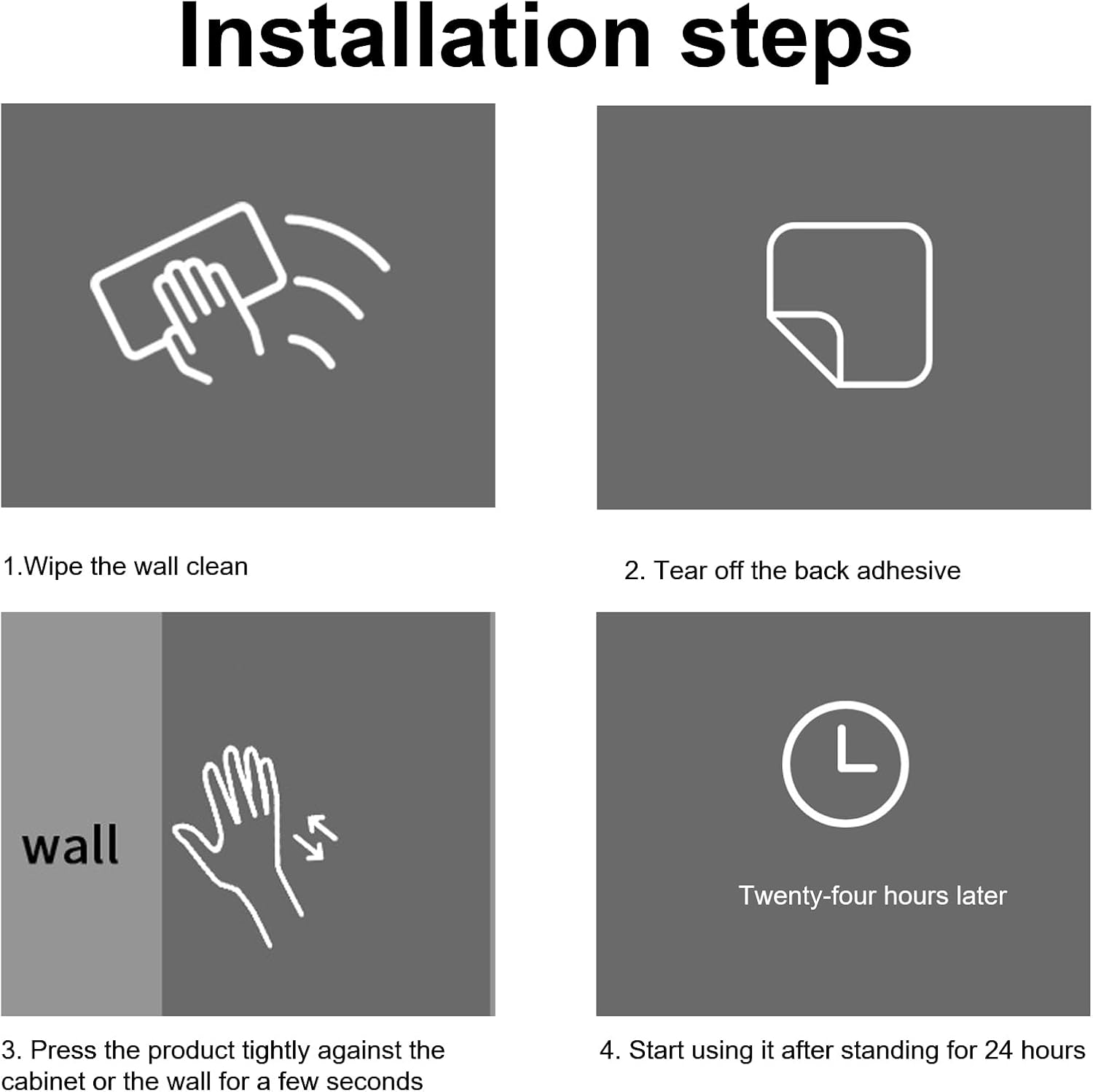 Installation steps

1.Wipe the wall clean

2. Tear off the back adhesive

wall

3. Press the product tightly against the cabinet or the wall for a few seconds

Twenty-four hours later

4. Start using it after standing for 24 hours