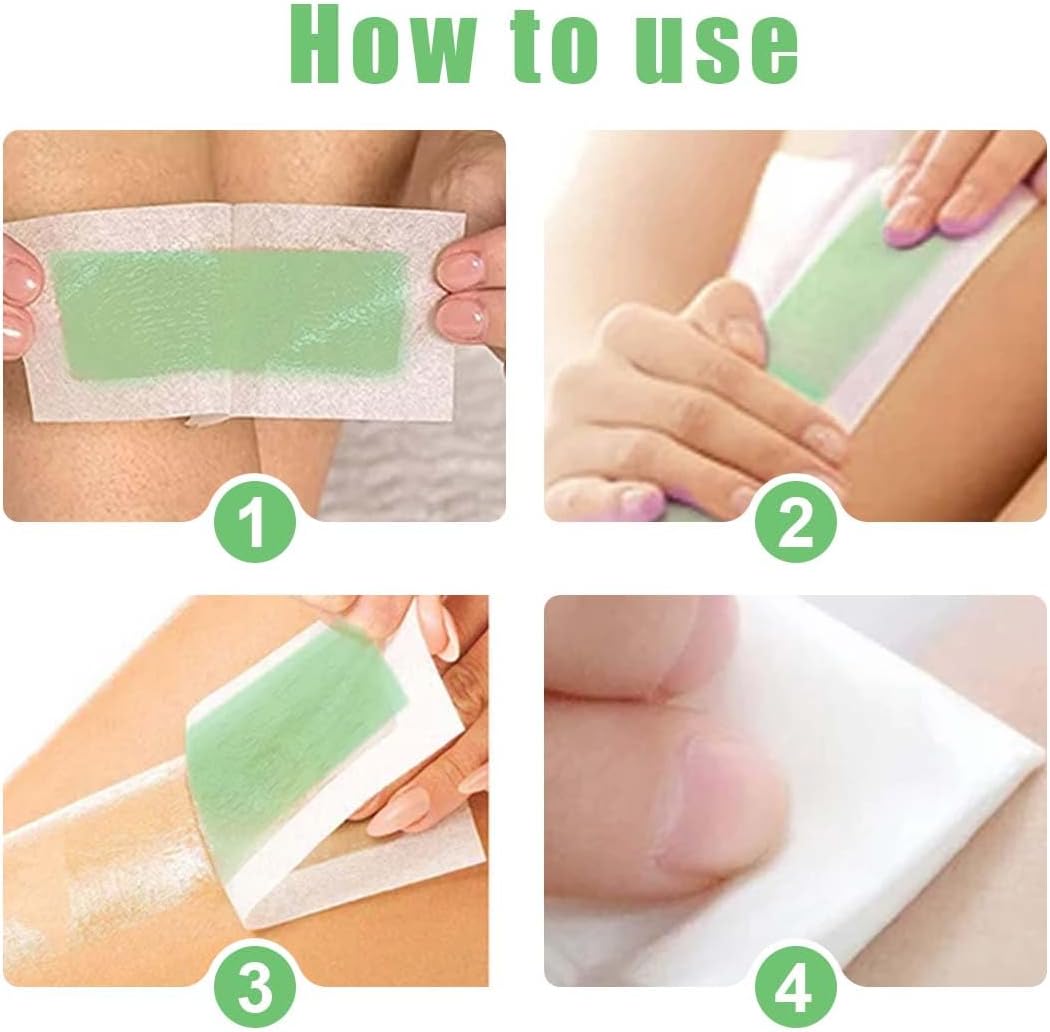 How to use

1

2

3

4