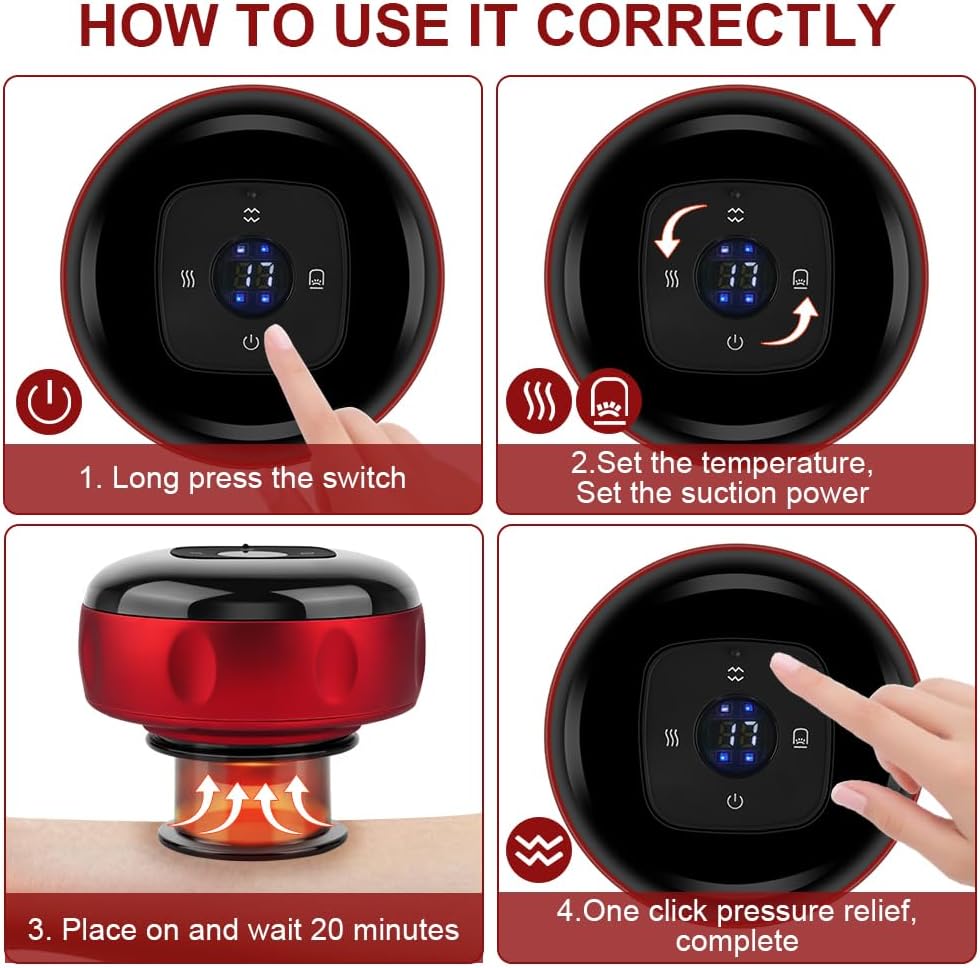 HOW TO USE IT CORRECTLY

1. Long press the switch

2.Set the temperature, Set the suction power

3. Place on and wait 20 minutes

4.One click pressure relief, complete