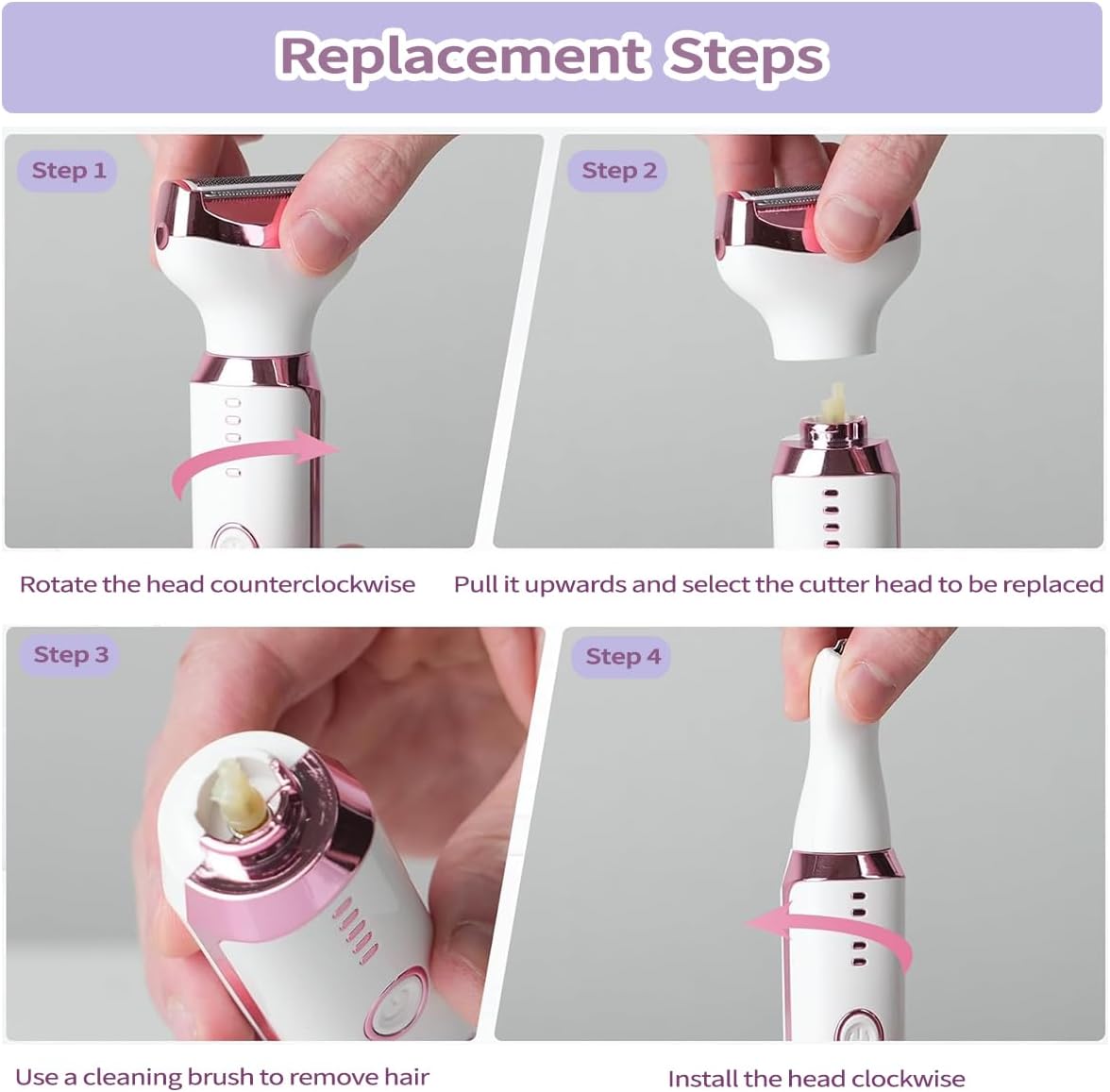 Replacement Steps

Step 1

Rotate the head counterclockwise

Step 2

Pull it upwards and select the cutter head to be replaced

Step 3

Use a cleaning brush to remove hair

Step 4

Install the head clockwise