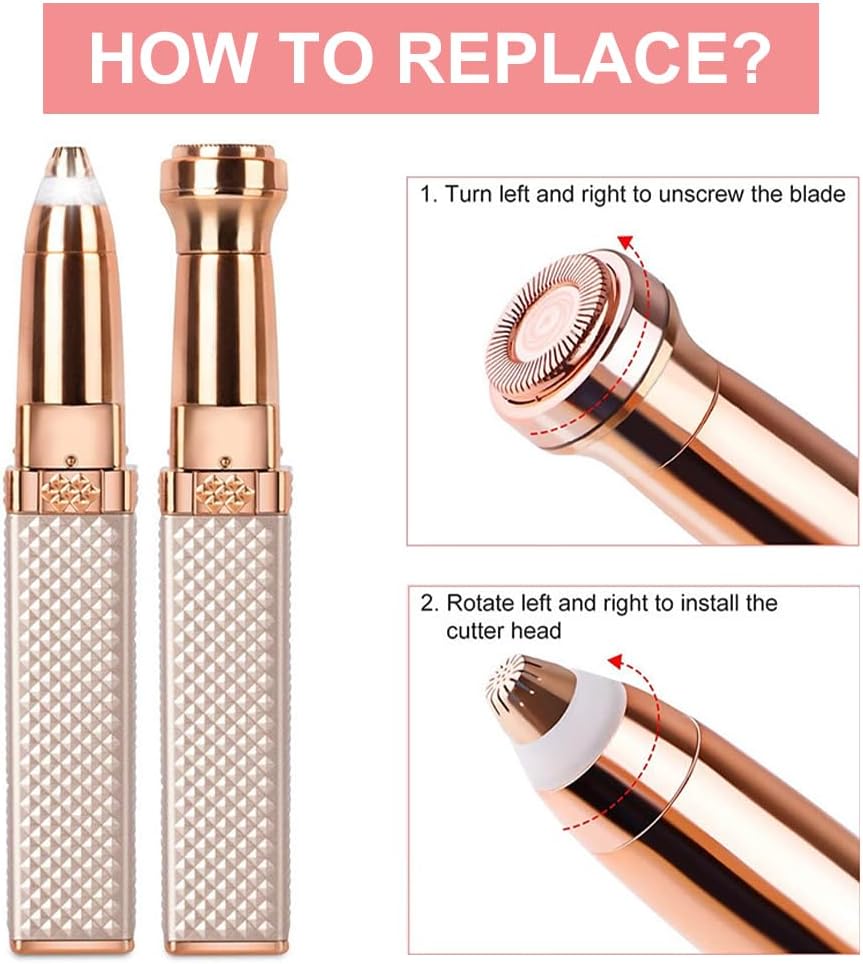 HOW TO REPLACE?

1. Turn left and right to unscrew the blade

2. Rotate left and right to install the cutter head