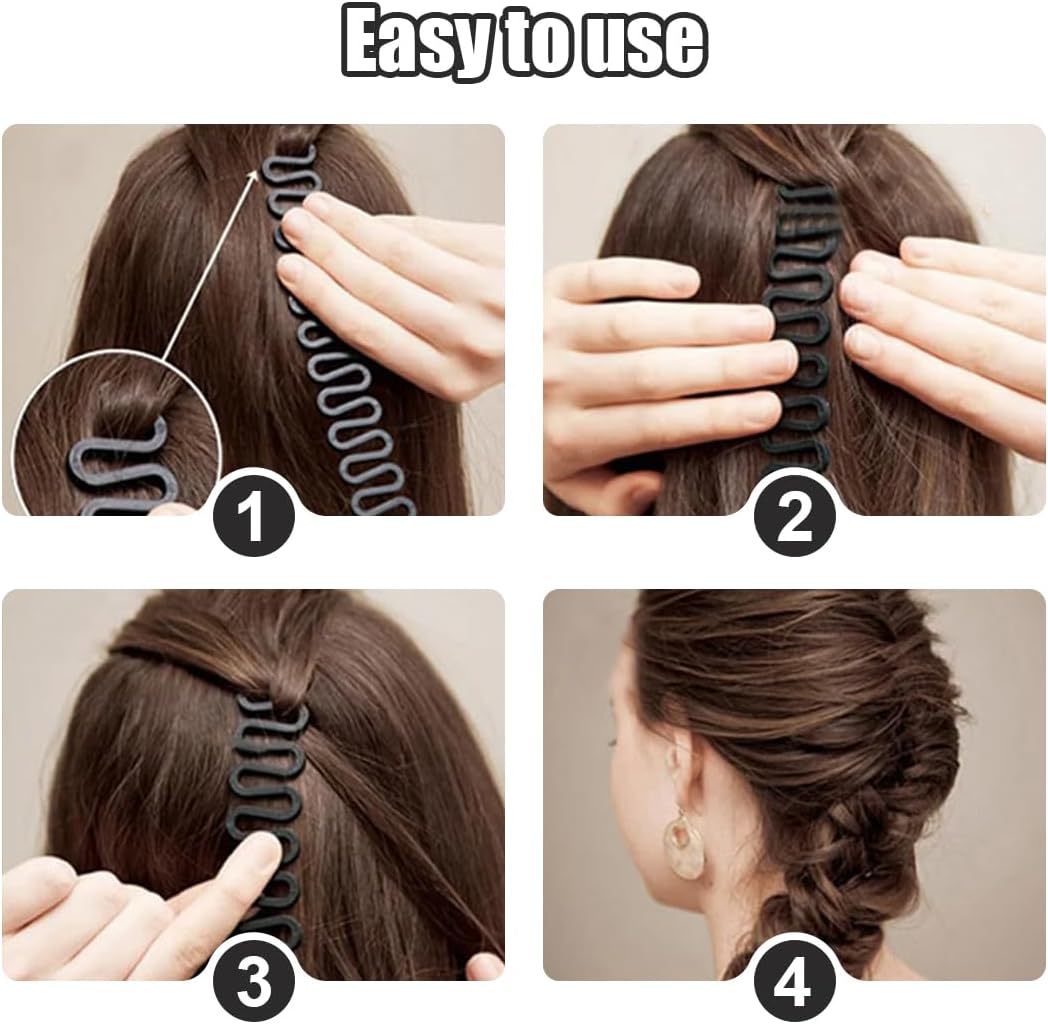 Easy to use

1

2

3

4