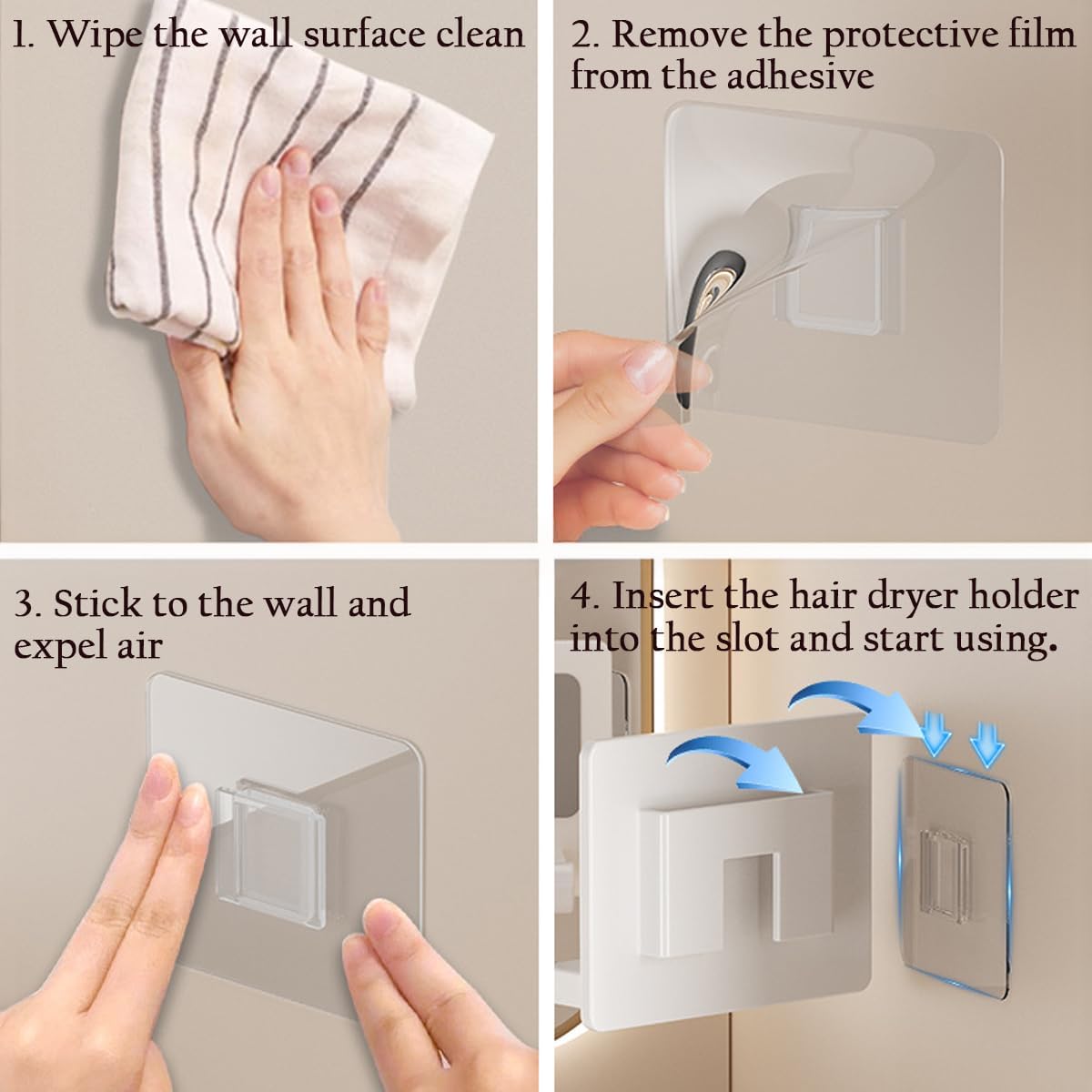 1. Wipe the wall surface clean

2. Remove the protective film from the adhesive

3. Stick to the wall and expel air

4. Insert the hair dryer holder into the slot and start using.