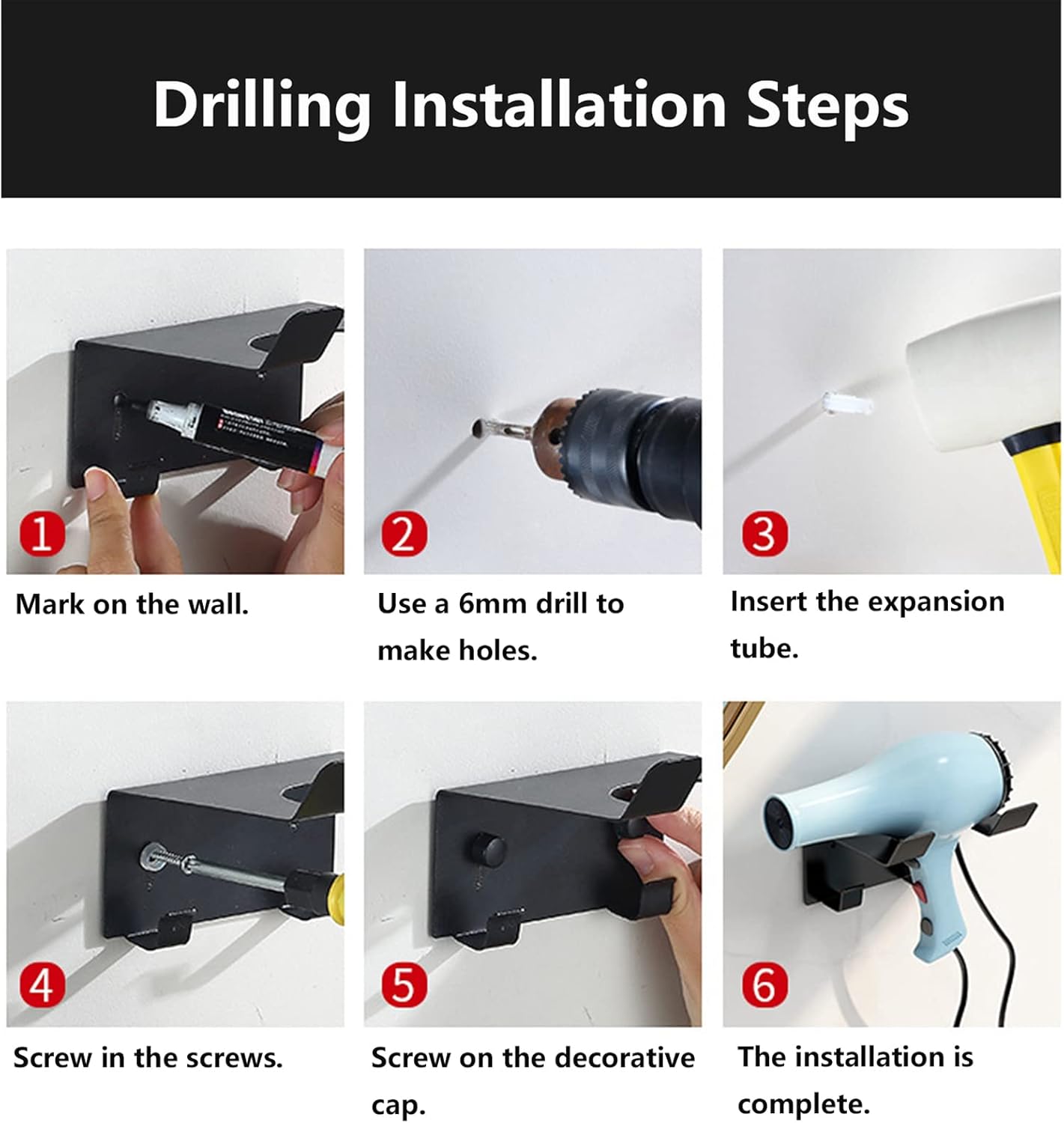 Drilling Installation Steps

1
Mark on the wall.

2
Use a 6mm drill to make holes.

3
Insert the expansion tube.

4
Screw in the screws.

5
Screw on the decorative cap.

6
The installation is complete.