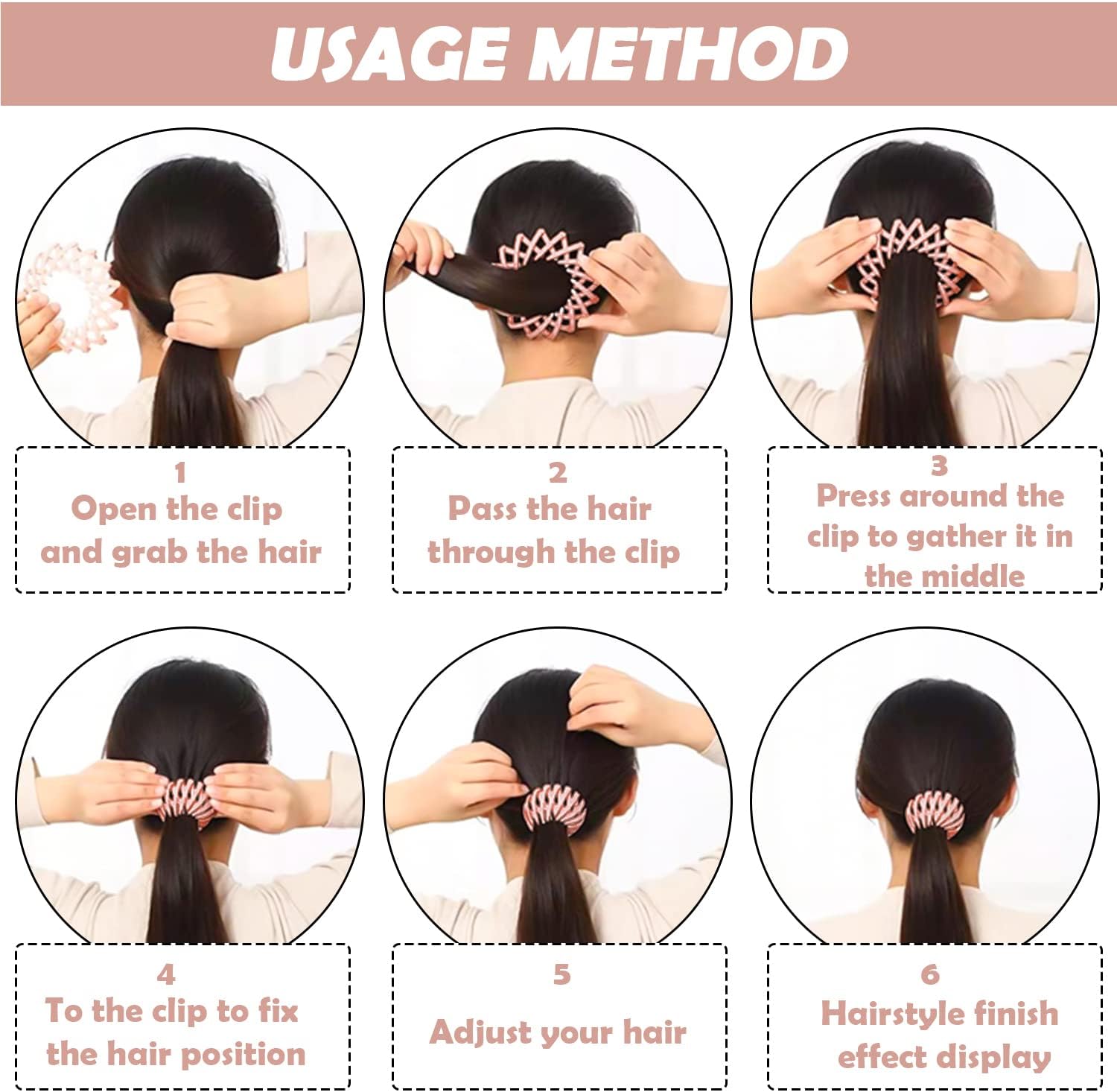 USAGE METHOD

1
Open the clip and grab the hair

2
Pass the hair through the clip

3
Press around the clip to gather it in the middle

4
To the clip to fix the hair position

5
Adjust your hair

6
Hairstyle finish effect display