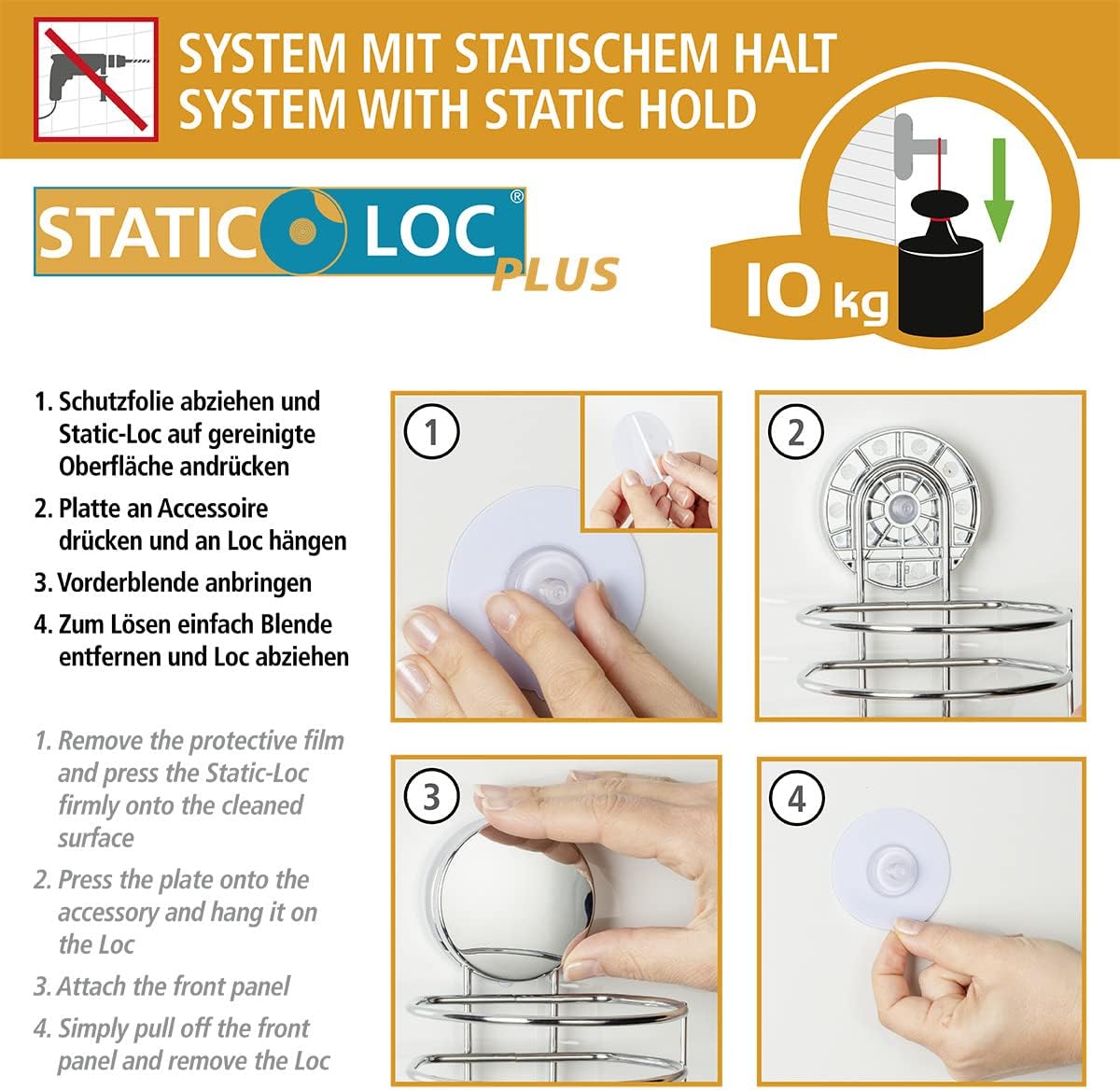 SYSTEM MIT STATISCHEM HALT
SYSTEM WITH STATIC HOLD

STATIC LOC®
PLUS

10 kg

1. Schutzfolie abziehen und Static-Loc auf gereinigte Oberfläche andrücken
2. Platte an Accessoire drücken und an Loc hängen
3. Vorderblende anbringen
4. Zum Lösen einfach Blende entfernen und Loc abziehen

1. Remove the protective film and press the Static-Loc firmly onto the cleaned surface
2. Press the plate onto the accessory and hang it on the Loc
3. Attach the front panel
4. Simply pull off the front panel and remove the Loc

1

2

3

4