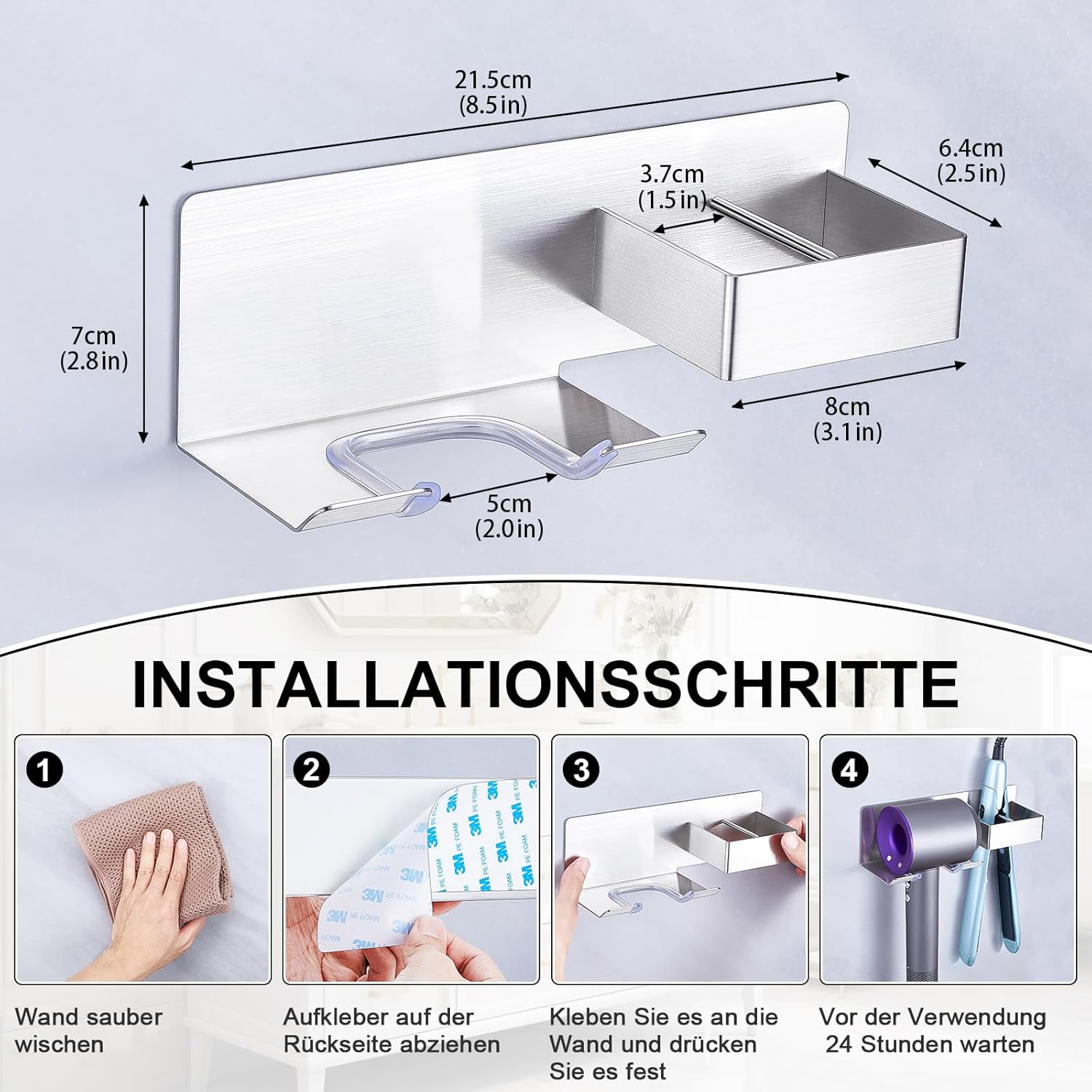 21.5cm
(8.5in)

6.4cm
(2.5in)

3.7cm
(1.5in)

7cm
(2.8in)

8cm
(3.1in)

5cm
(2.0in)

INSTALLATIONSSCHRITTE

1

2

3M PE FOAM

3

4

Wand sauber wischen

Aufkleber auf der Rückseite abziehen

Kleben Sie es an die Wand und drücken Sie es fest

Vor der Verwendung 24 Stunden warten