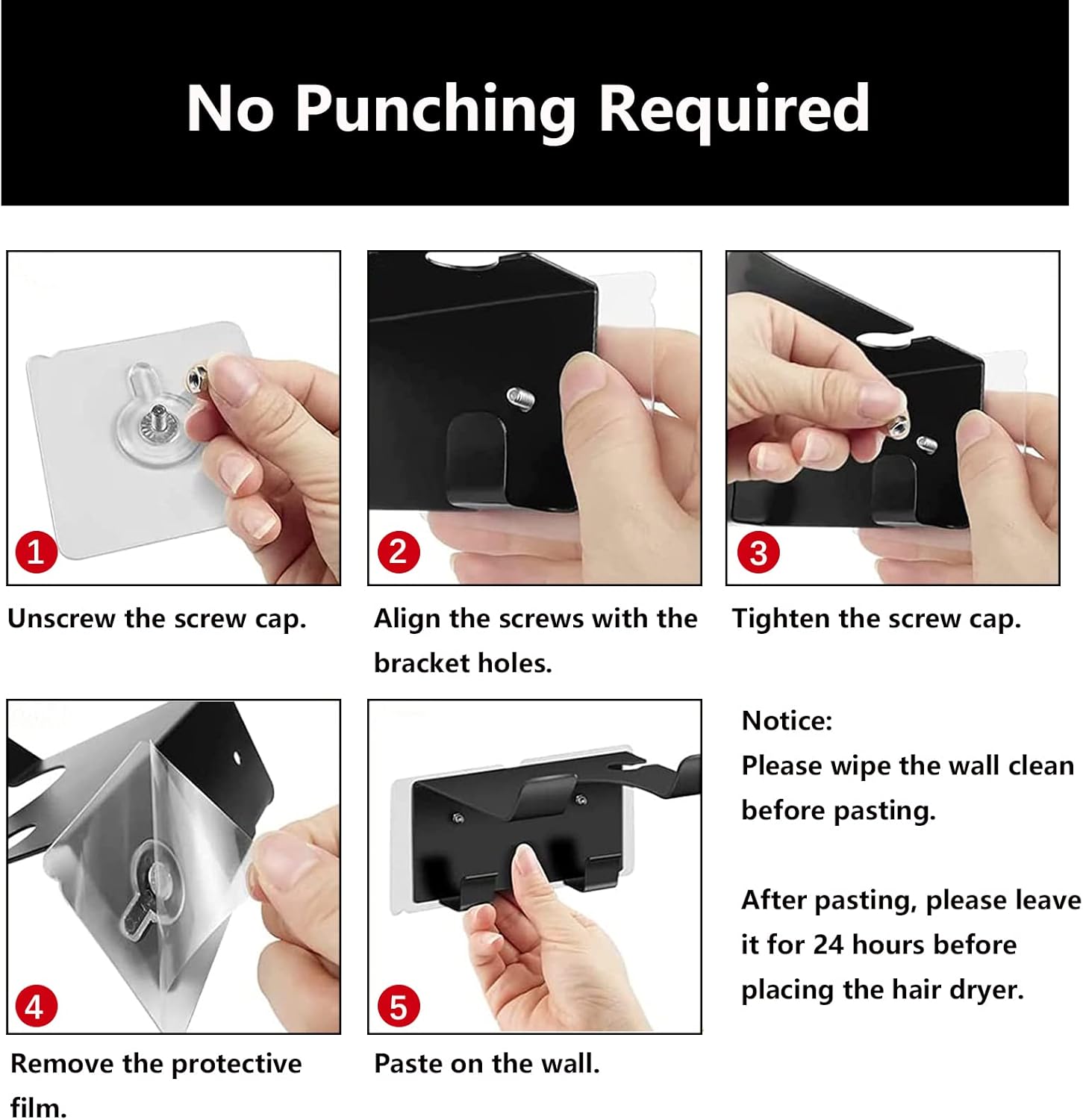 No Punching Required

1

Unscrew the screw cap.

2

Align the screws with the bracket holes.

3

Tighten the screw cap.

4

Remove the protective film.

5

Paste on the wall.

Notice:
Please wipe the wall clean before pasting.

After pasting, please leave it for 24 hours before placing the hair dryer.