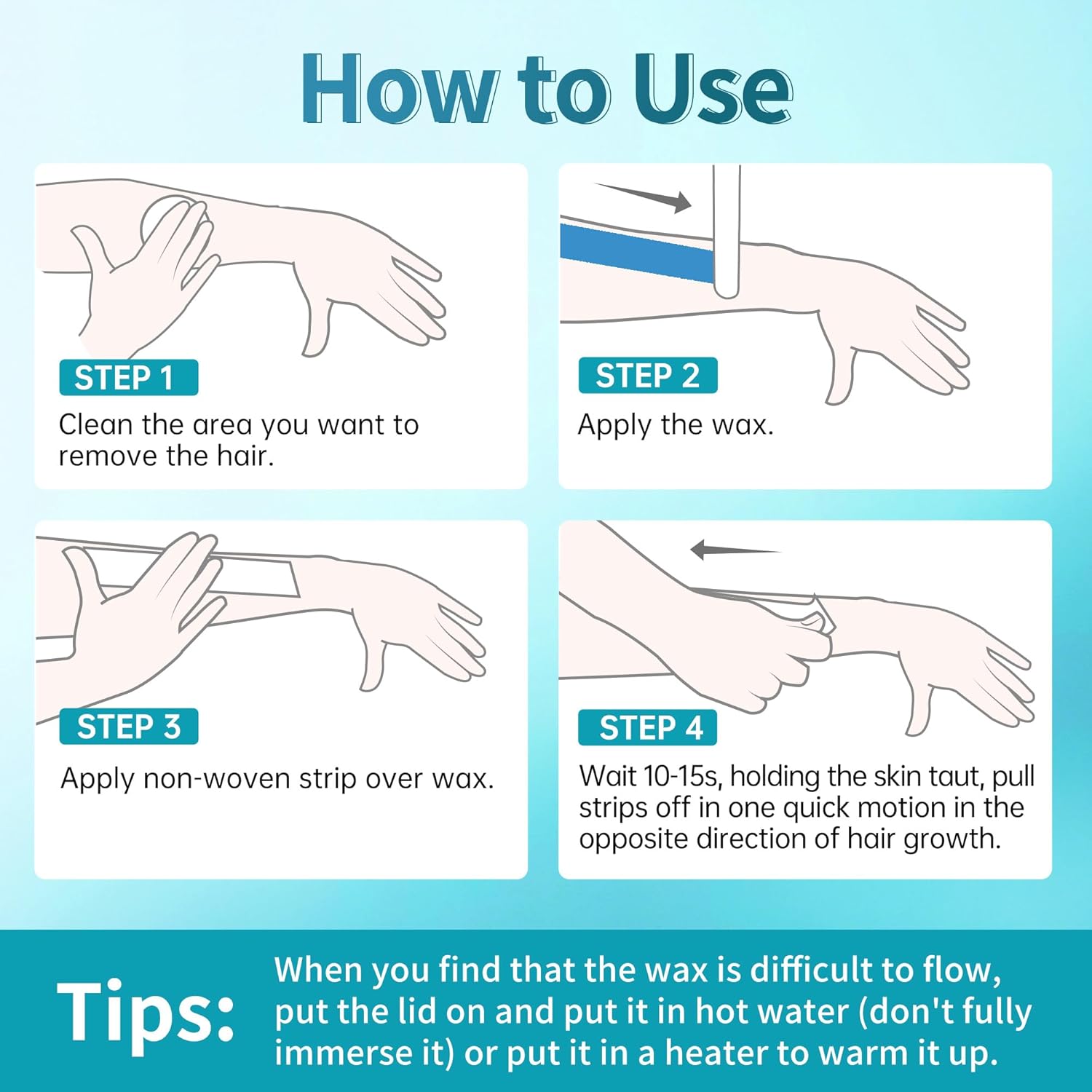 How to Use

STEP 1
Clean the area you want to remove the hair.

STEP 2
Apply the wax.

STEP 3
Apply non-woven strip over wax.

STEP 4
Wait 10-15s, holding the skin taut, pull strips off in one quick motion in the opposite direction of hair growth.

Tips: When you find that the wax is difficult to flow, put the lid on and put it in hot water (don't fully immerse it) or put it in a heater to warm it up.