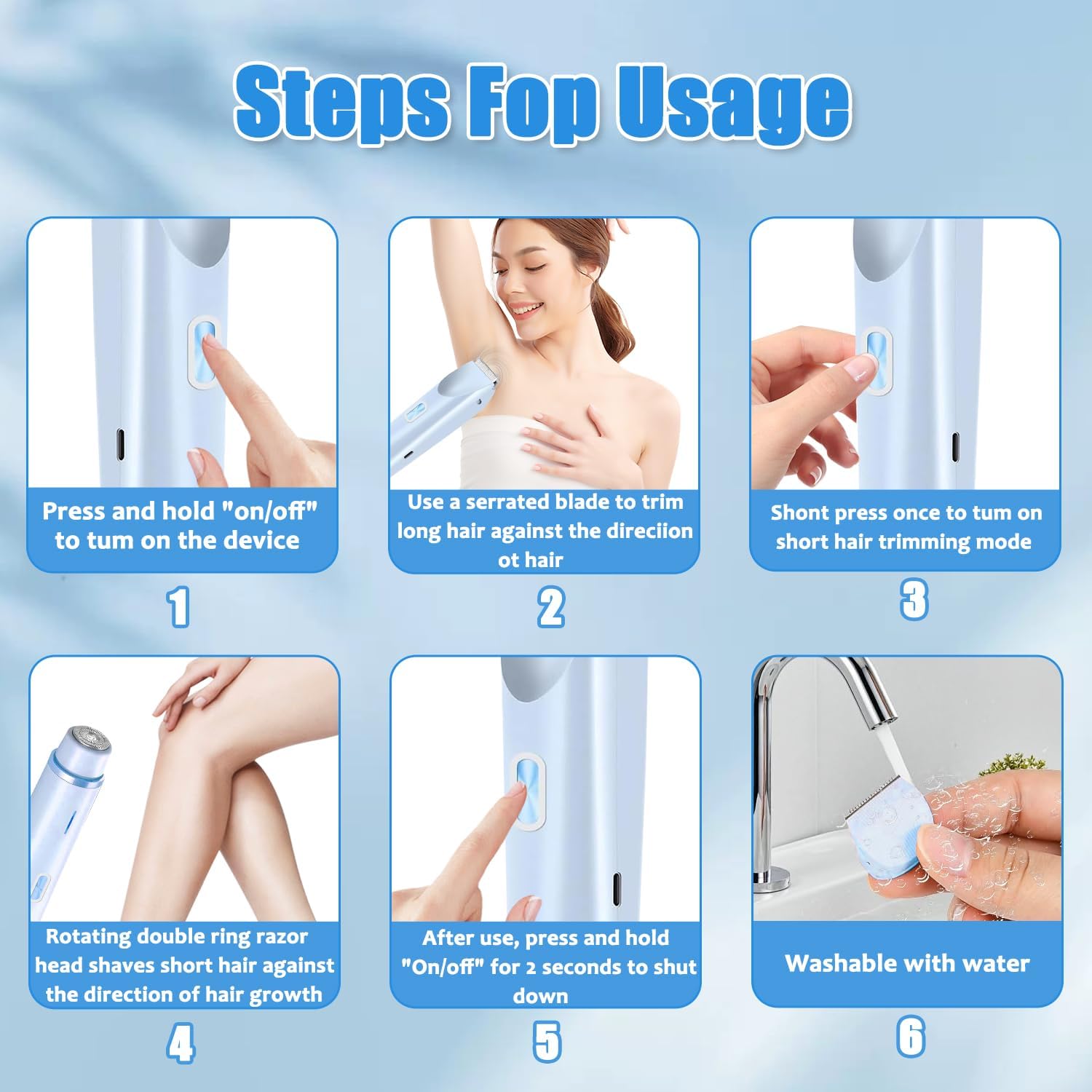 Steps Fop Usage

Press and hold "on/off" to tum on the device

1

Use a serrated blade to trim long hair against the direciion ot hair

2

Shont press once to tum on short hair trimming mode

3

Rotating double ring razor head shaves short hair against the direction of hair growth

4

After use, press and hold "On/off" for 2 seconds to shut down

5

Washable with water

6