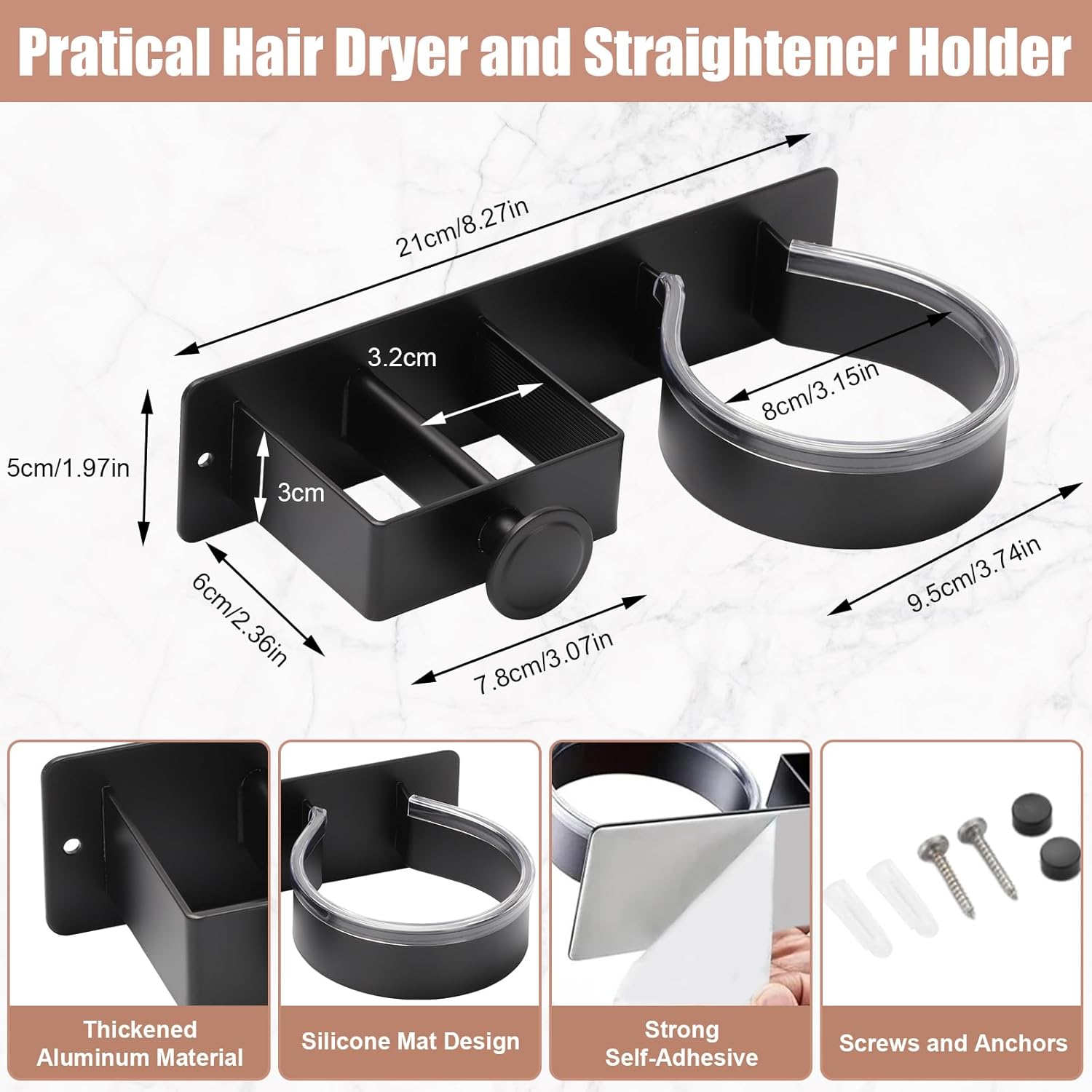 Pratical Hair Dryer and Straightener Holder

21cm/8.27in

3.2cm

8cm/3.15in

5cm/1.97in

3cm

6cm/2.36in

7.8cm/3.07in

9.5cm/3.74in

Thickened Aluminum Material

Silicone Mat Design

Strong Self-Adhesive

Screws and Anchors