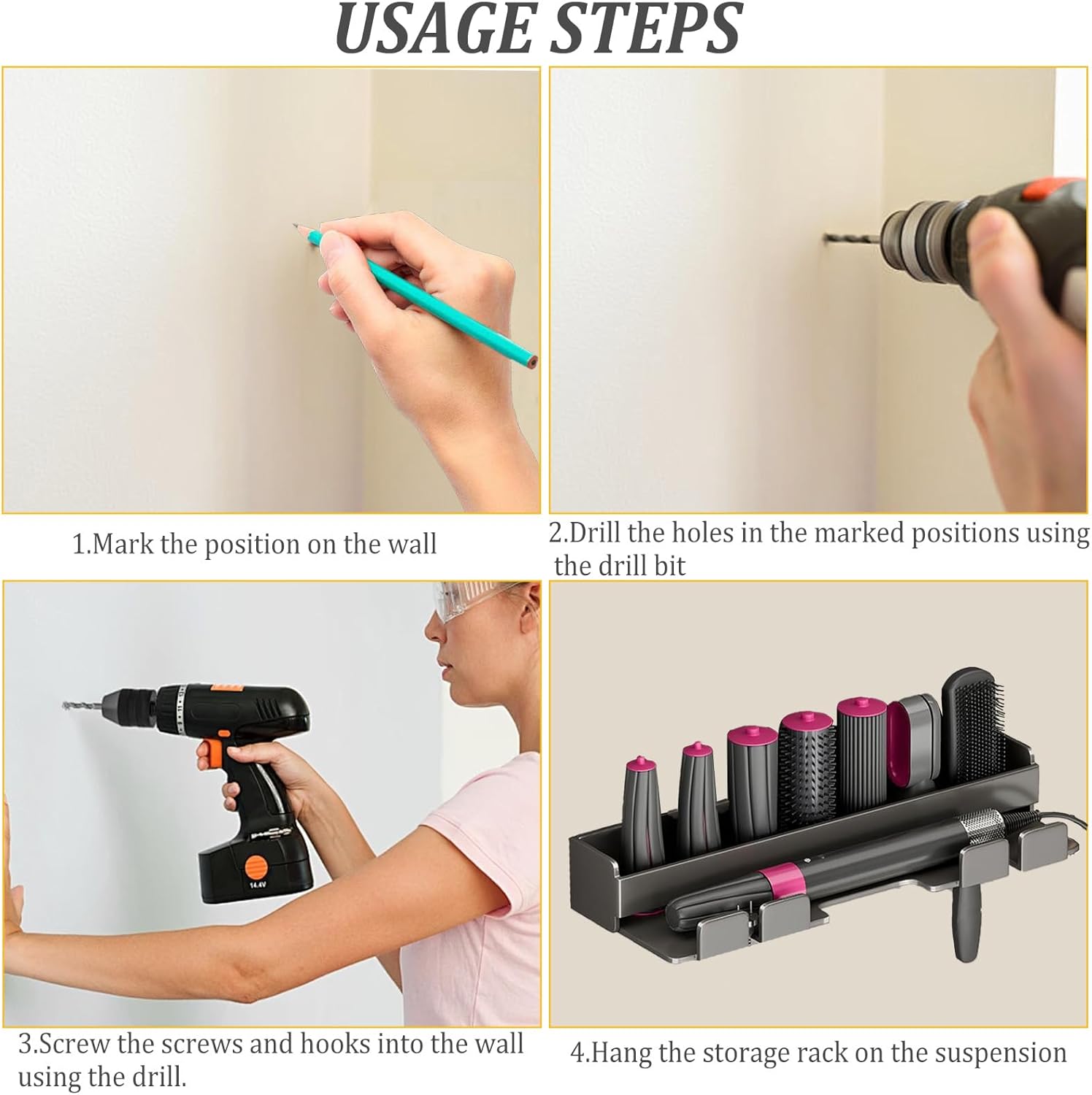 USAGE STEPS

1.Mark the position on the wall

2.Drill the holes in the marked positions using the drill bit

14.4V

3.Screw the screws and hooks into the wall using the drill.

4.Hang the storage rack on the suspension