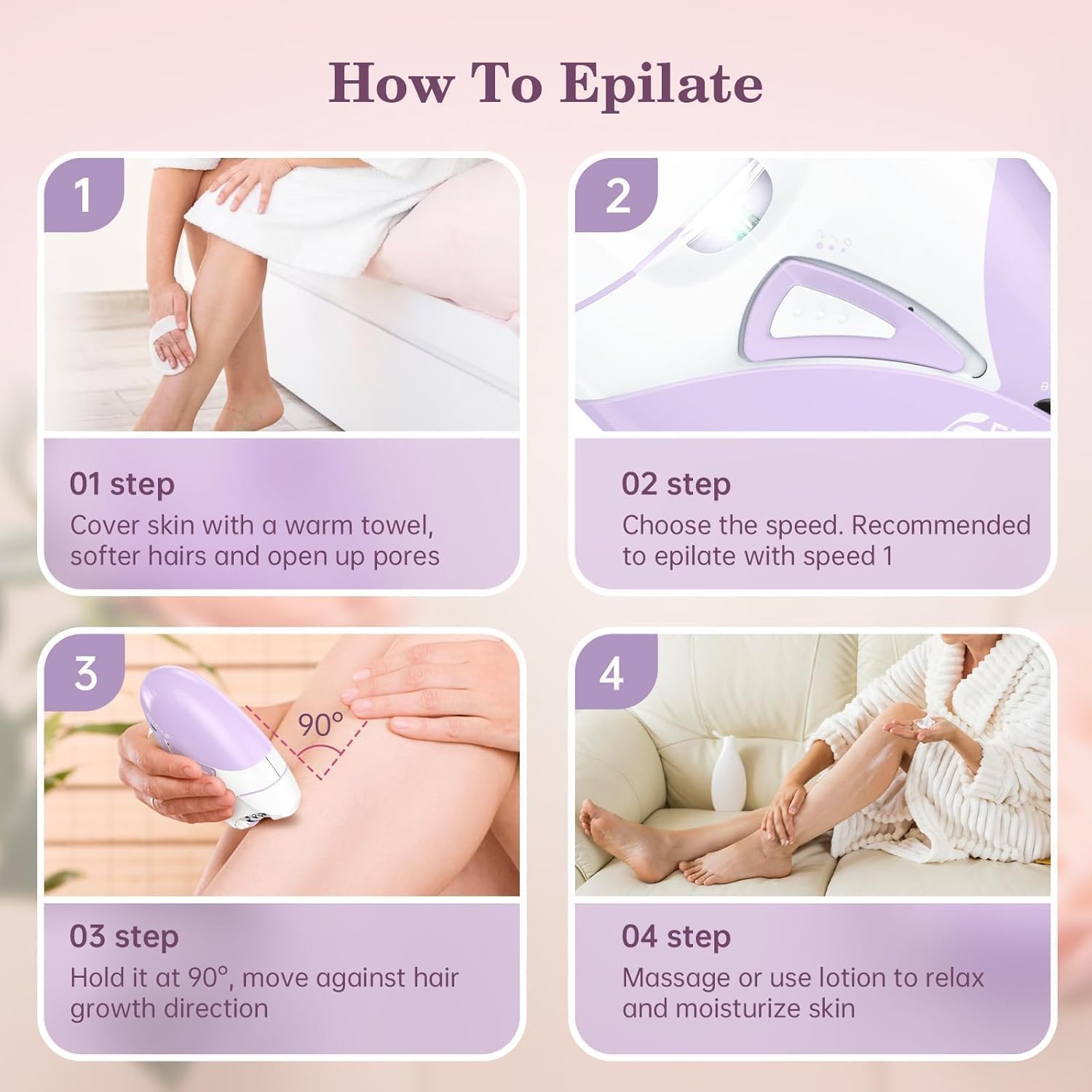 How To Epilate

1

01 step
Cover skin with a warm towel, softer hairs and open up pores

2

02 step
Choose the speed. Recommended to epilate with speed 1

3

90°

03 step
Hold it at 90°, move against hair growth direction

4

04 step
Massage or use lotion to relax and moisturize skin