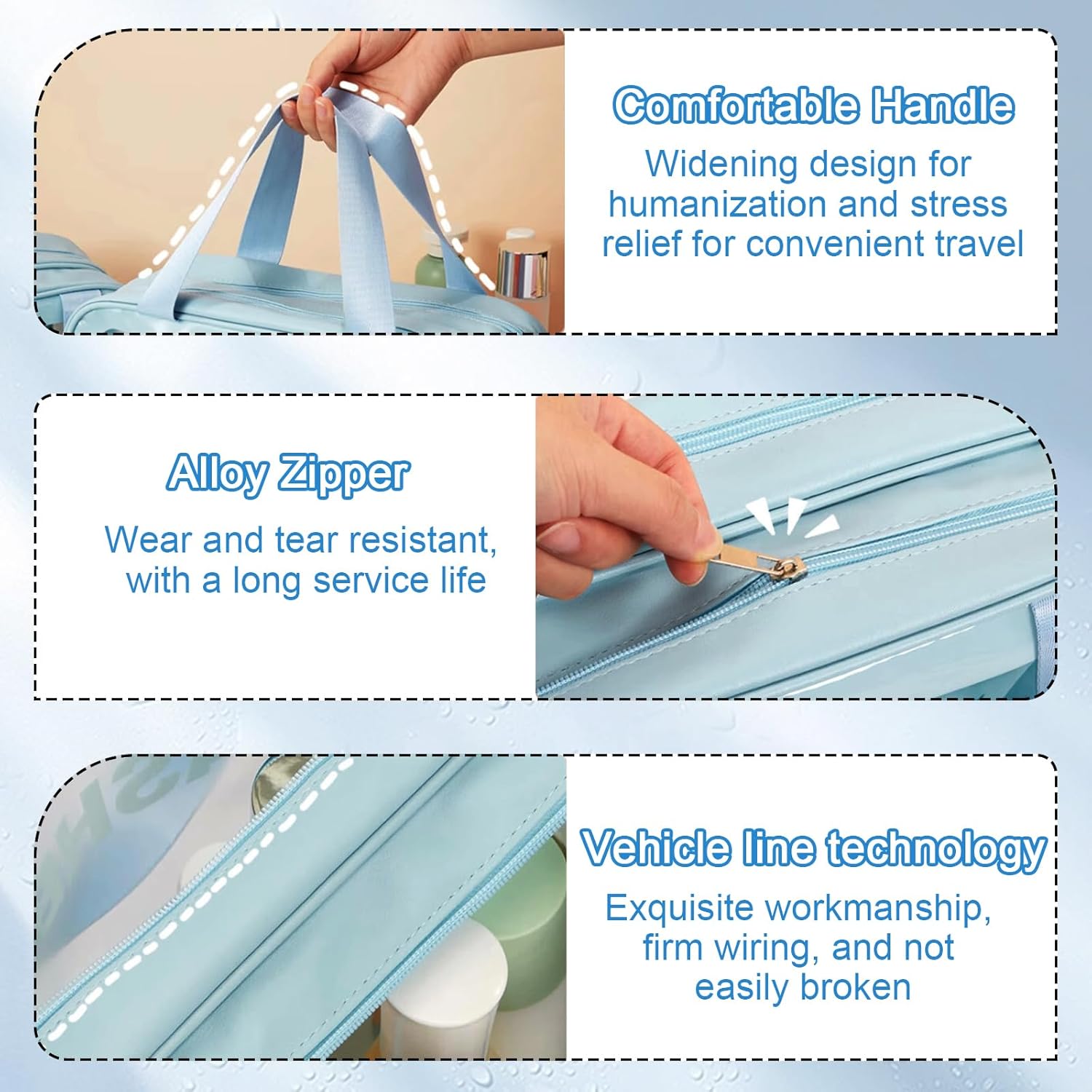 Comfortable Handle

Widening design for humanization and stress relief for convenient travel

Alloy Zipper

Wear and tear resistant, with a long service life

Vehicle line technology

Exquisite workmanship, firm wiring, and not easily broken