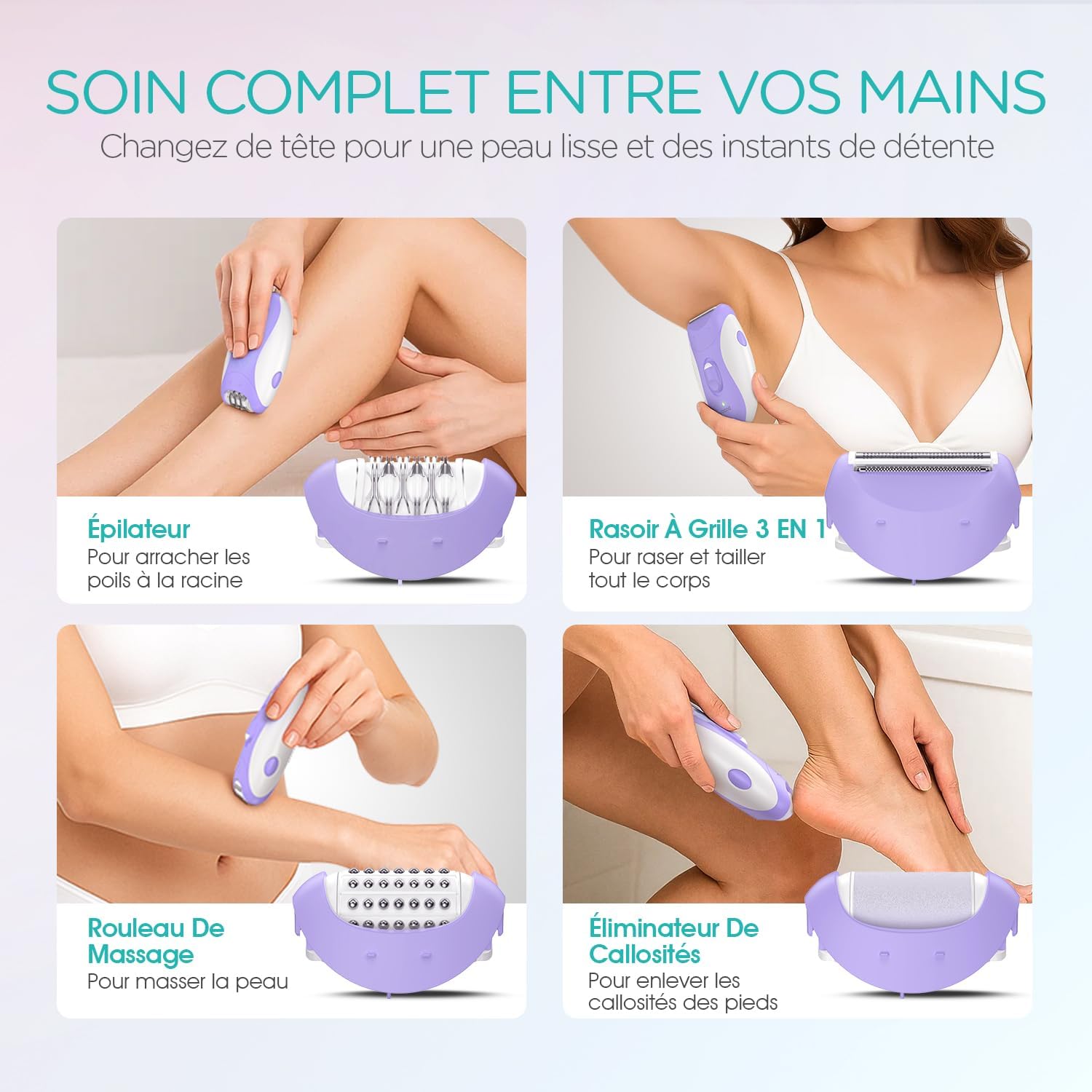 SOIN COMPLET ENTRE VOS MAINS
Changez de tête pour une peau lisse et des instants de détente

Épilateur
Pour arracher les poils à la racine

Rasoir À Grille 3 EN 1
Pour raser et tailler tout le corps

Rouleau De Massage
Pour masser la peau

Éliminateur De Callosités
Pour enlever les callosités des pieds