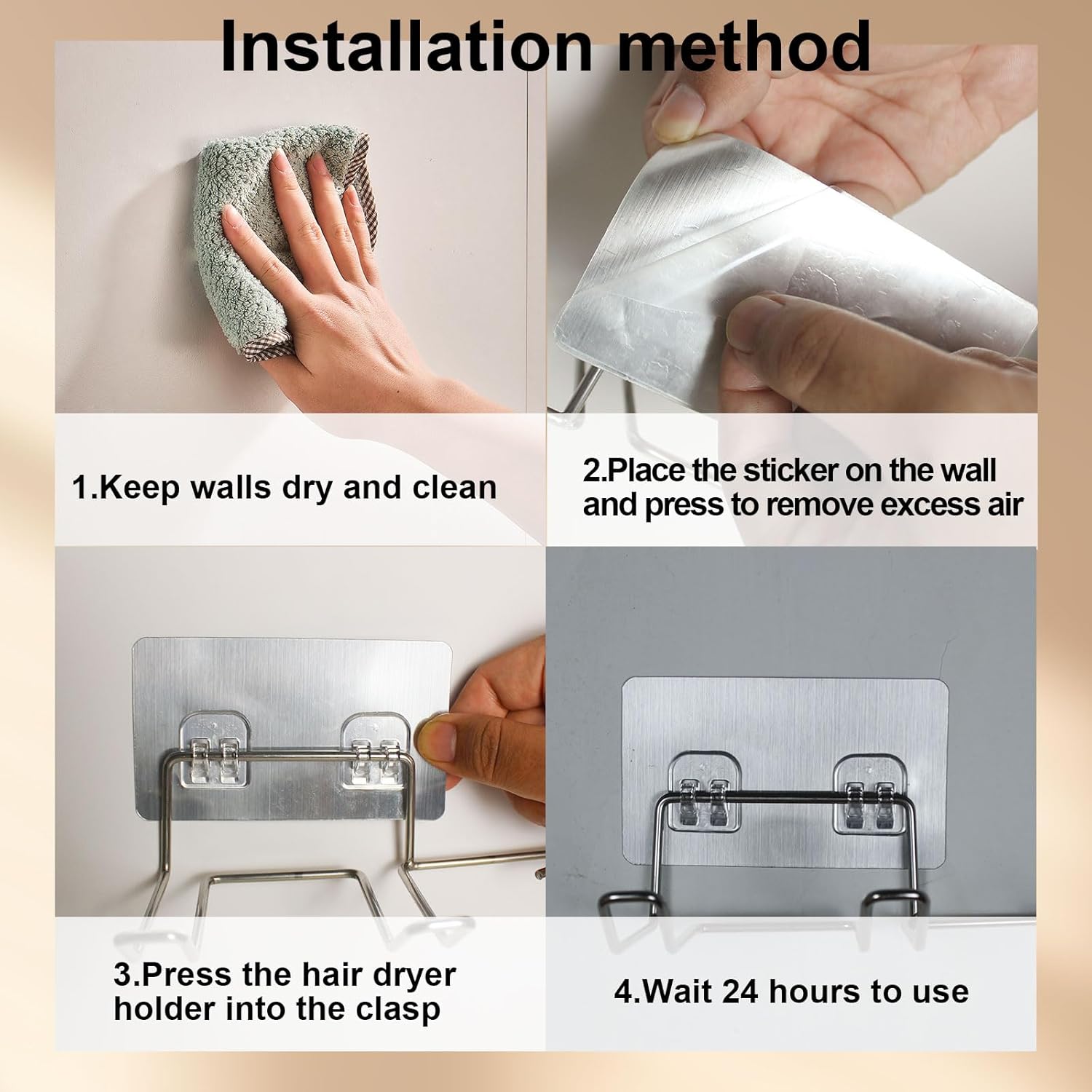 Installation method

1.Keep walls dry and clean

2.Place the sticker on the wall and press to remove excess air

3.Press the hair dryer holder into the clasp

4.Wait 24 hours to use