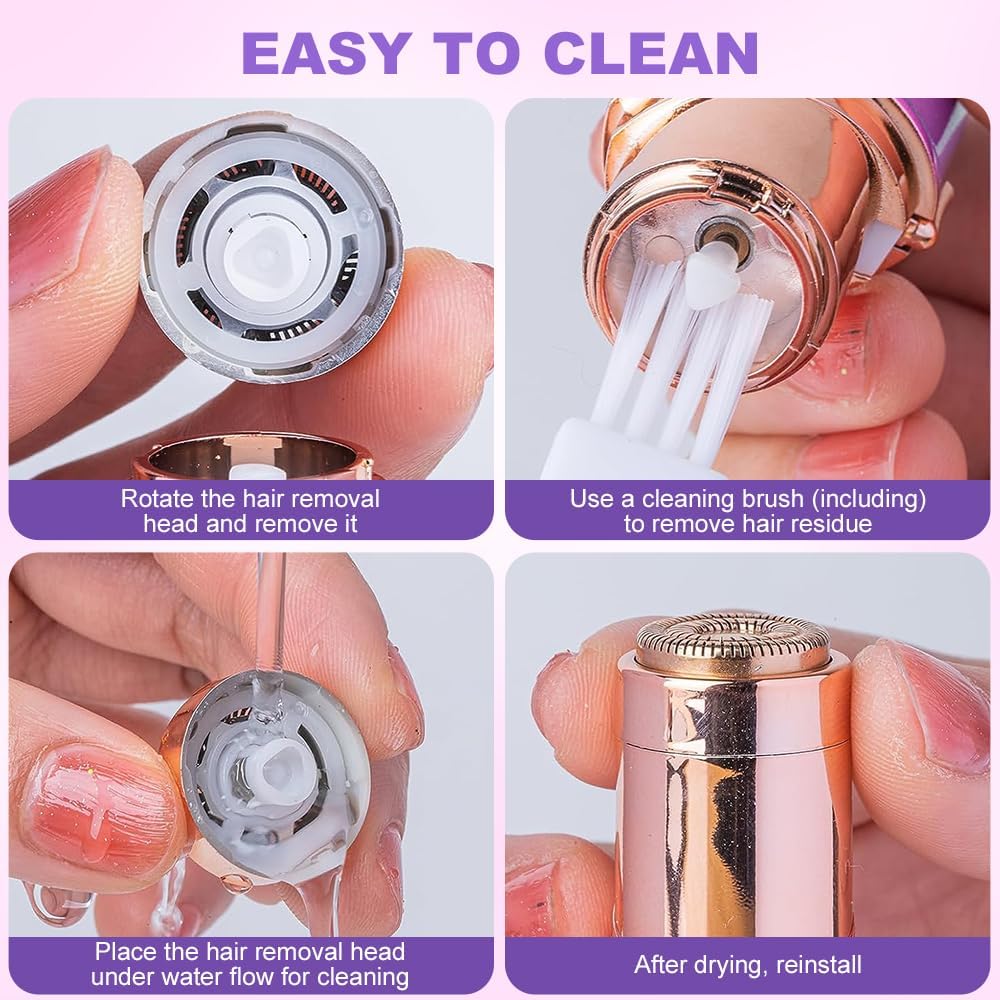 EASY TO CLEAN

Rotate the hair removal head and remove it

Use a cleaning brush (including) to remove hair residue

Place the hair removal head under water flow for cleaning

After drying, reinstall