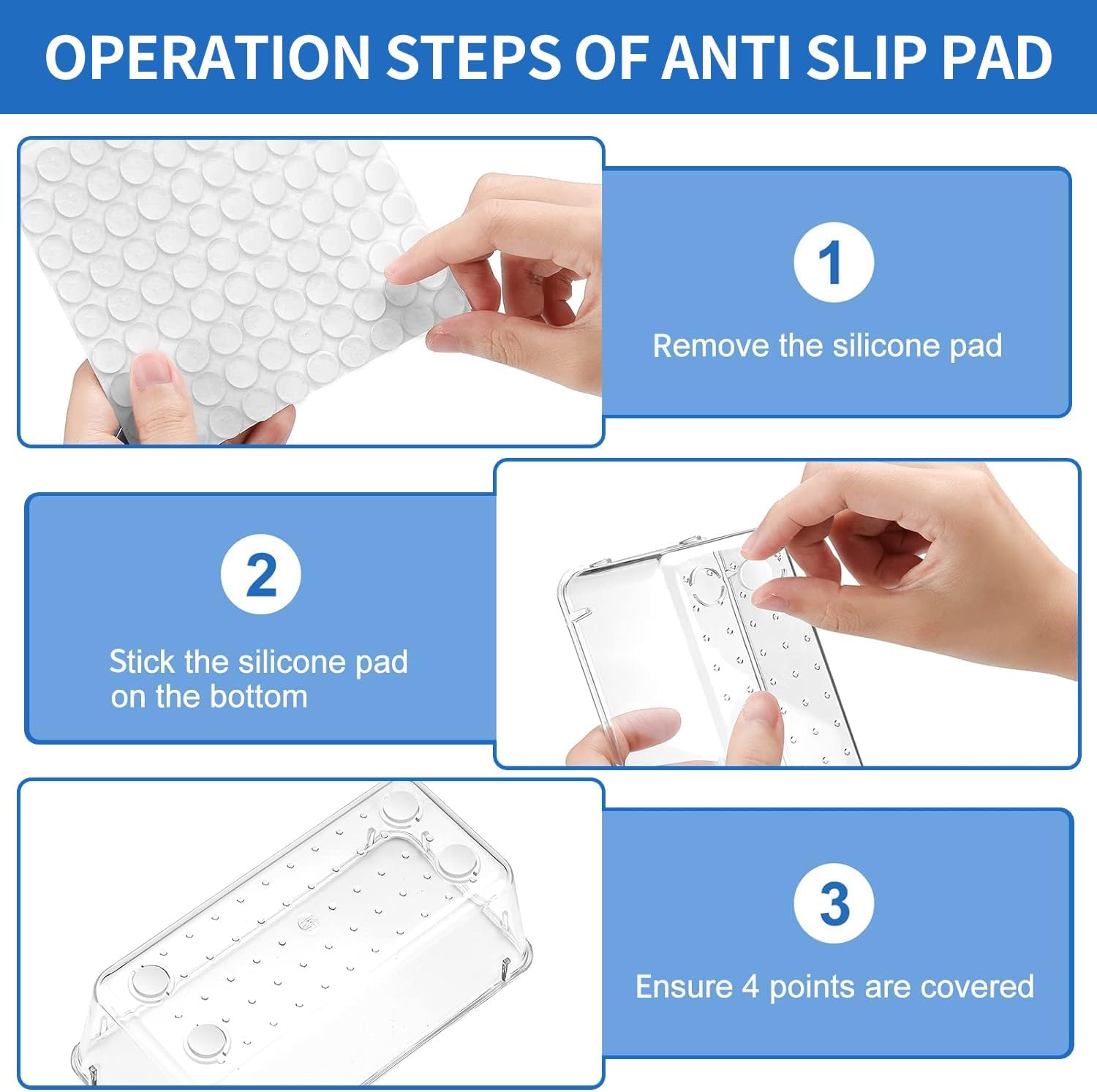 OPERATION STEPS OF ANTI SLIP PAD

1

Remove the silicone pad

2

Stick the silicone pad on the bottom

3

Ensure 4 points are covered