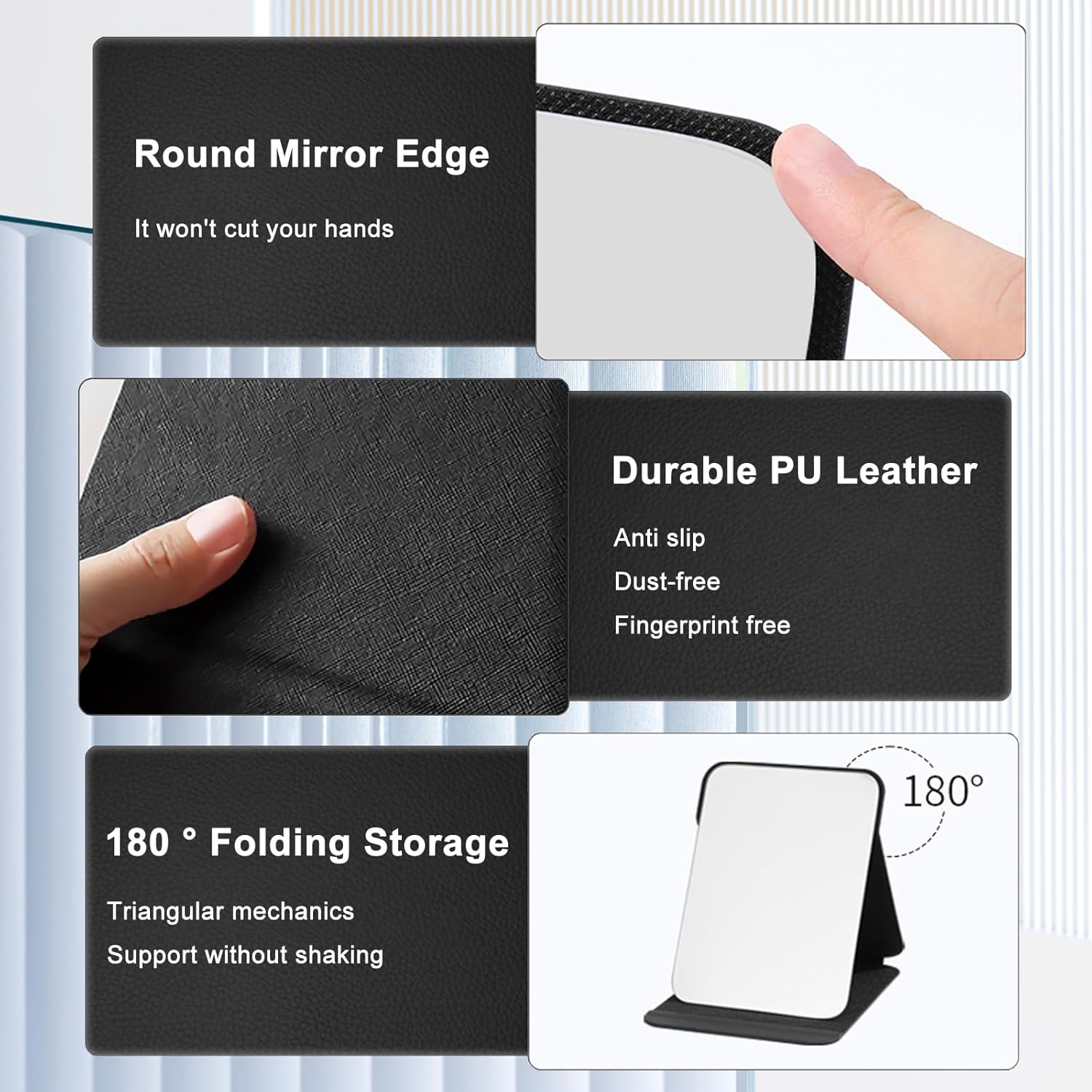 Round Mirror Edge

It won't cut your hands

Durable PU Leather

Anti slip

Dust-free

Fingerprint free

180 ° Folding Storage

Triangular mechanics

Support without shaking

180°