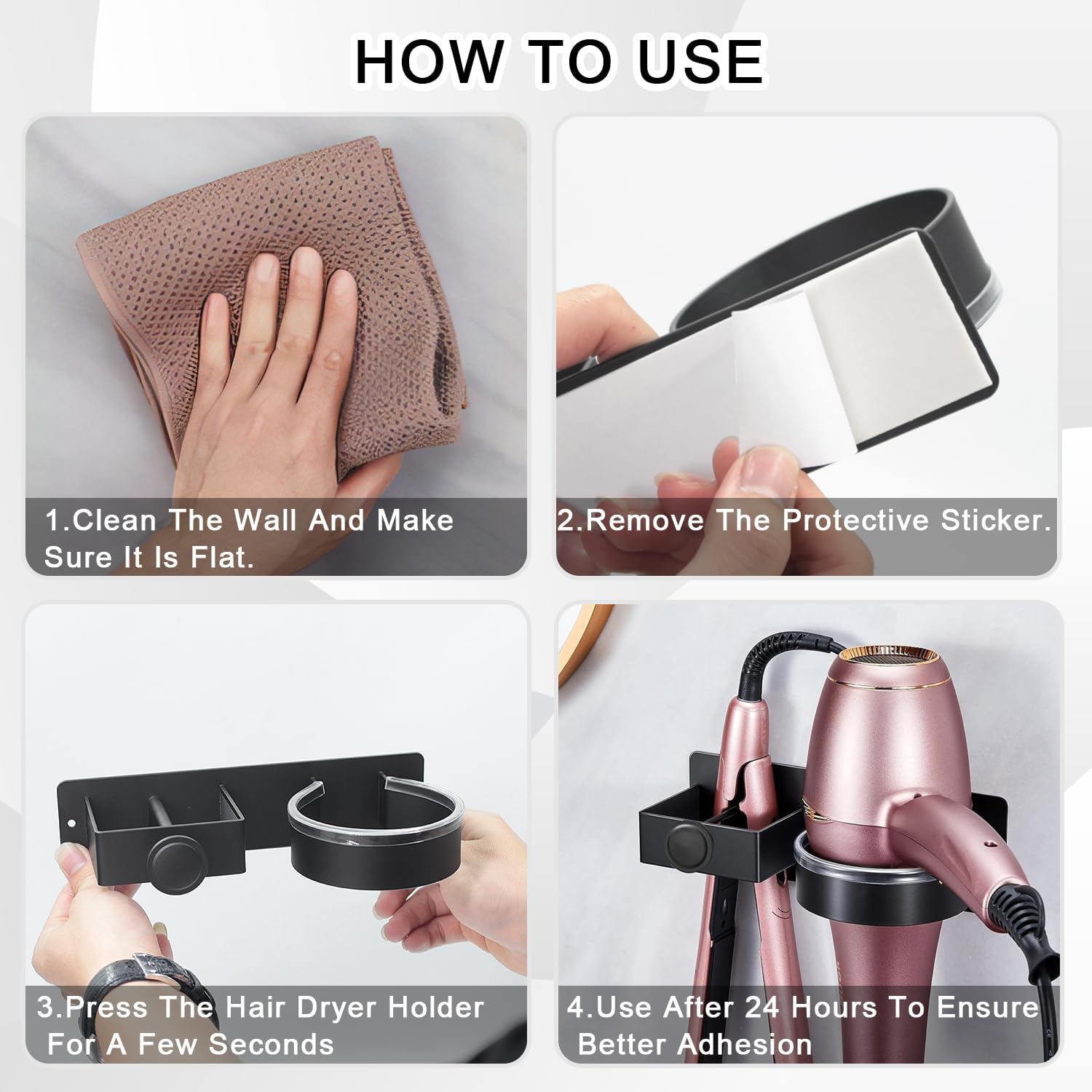 HOW TO USE

1.Clean The Wall And Make Sure It Is Flat.

2.Remove The Protective Sticker.

3.Press The Hair Dryer Holder For A Few Seconds

4.Use After 24 Hours To Ensure Better Adhesion