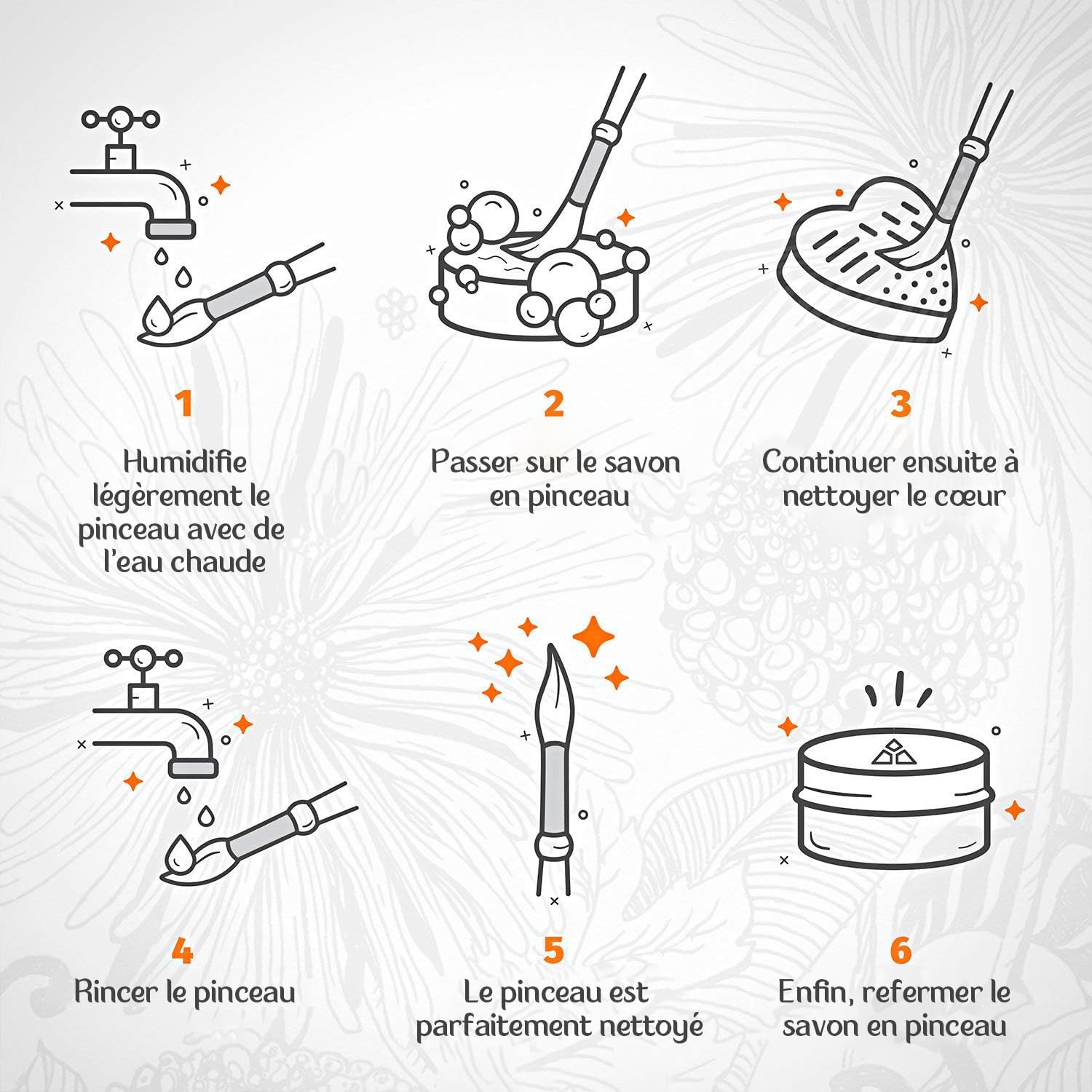 1

Humidifie légèrement le pinceau avec de l'eau chaude

2

Passer sur le savon en pinceau

3

Continuer ensuite à nettoyer le cœur

4

Rincer le pinceau

5

Le pinceau est parfaitement nettoyé

6

Enfin, refermer le savon en pinceau