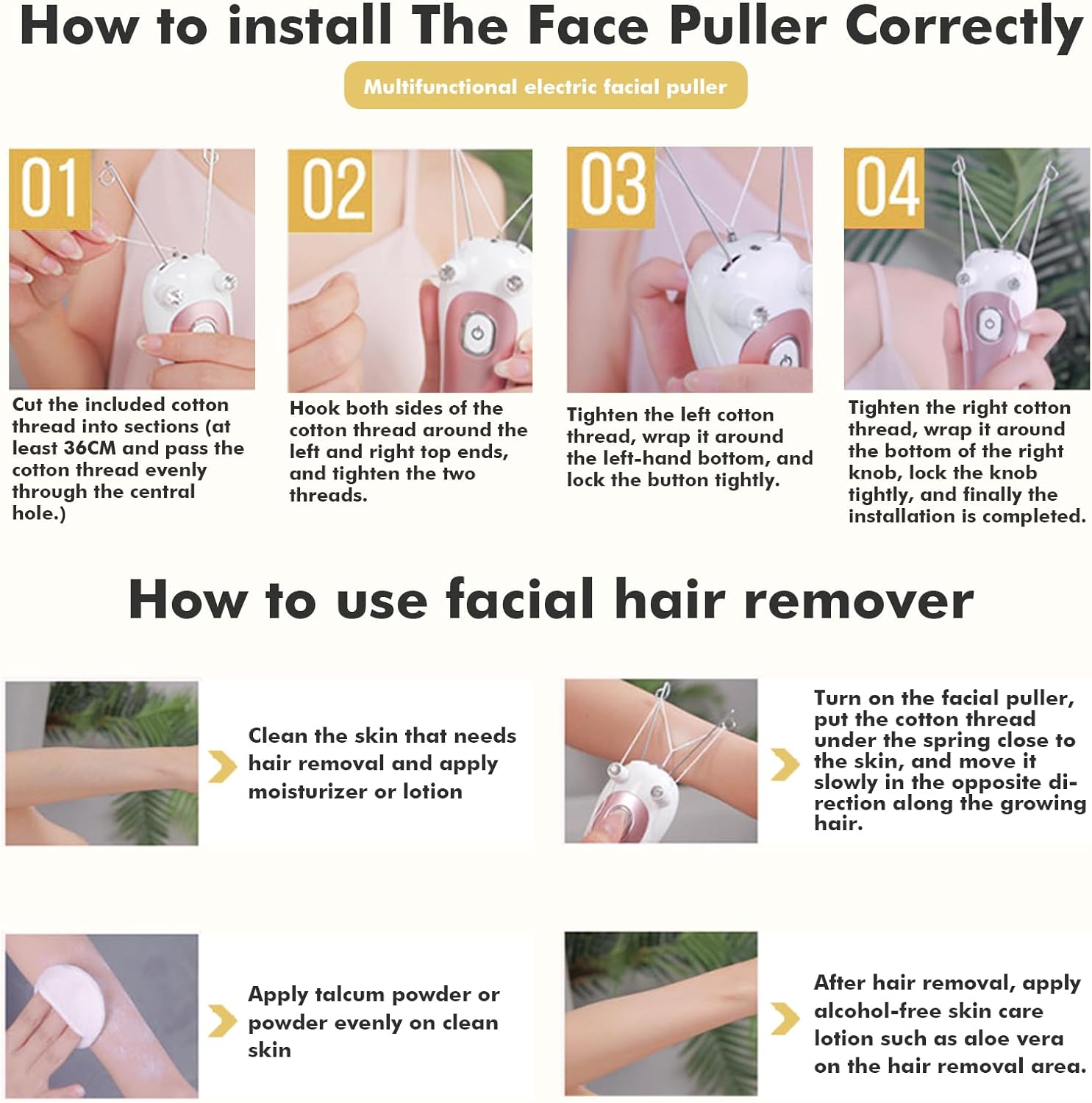 How to install The Face Puller Correctly

Multifunctional electric facial puller

01

Cut the included cotton thread into sections (at least 36CM and pass the cotton thread evenly through the central hole.)

02

Hook both sides of the cotton thread around the left and right top ends, and tighten the two threads.

03

Tighten the left cotton thread, wrap it around the left-hand bottom, and lock the button tightly.

04

Tighten the right cotton thread, wrap it around the bottom of the right knob, lock the knob tightly, and finally the installation is completed.

How to use facial hair remover

Clean the skin that needs hair removal and apply moisturizer or lotion

Turn on the facial puller, put the cotton thread under the spring close to the skin, and move it slowly in the opposite direction along the growing hair.

Apply talcum powder or powder evenly on clean skin

After hair removal, apply alcohol-free skin care lotion such as aloe vera on the hair removal area.