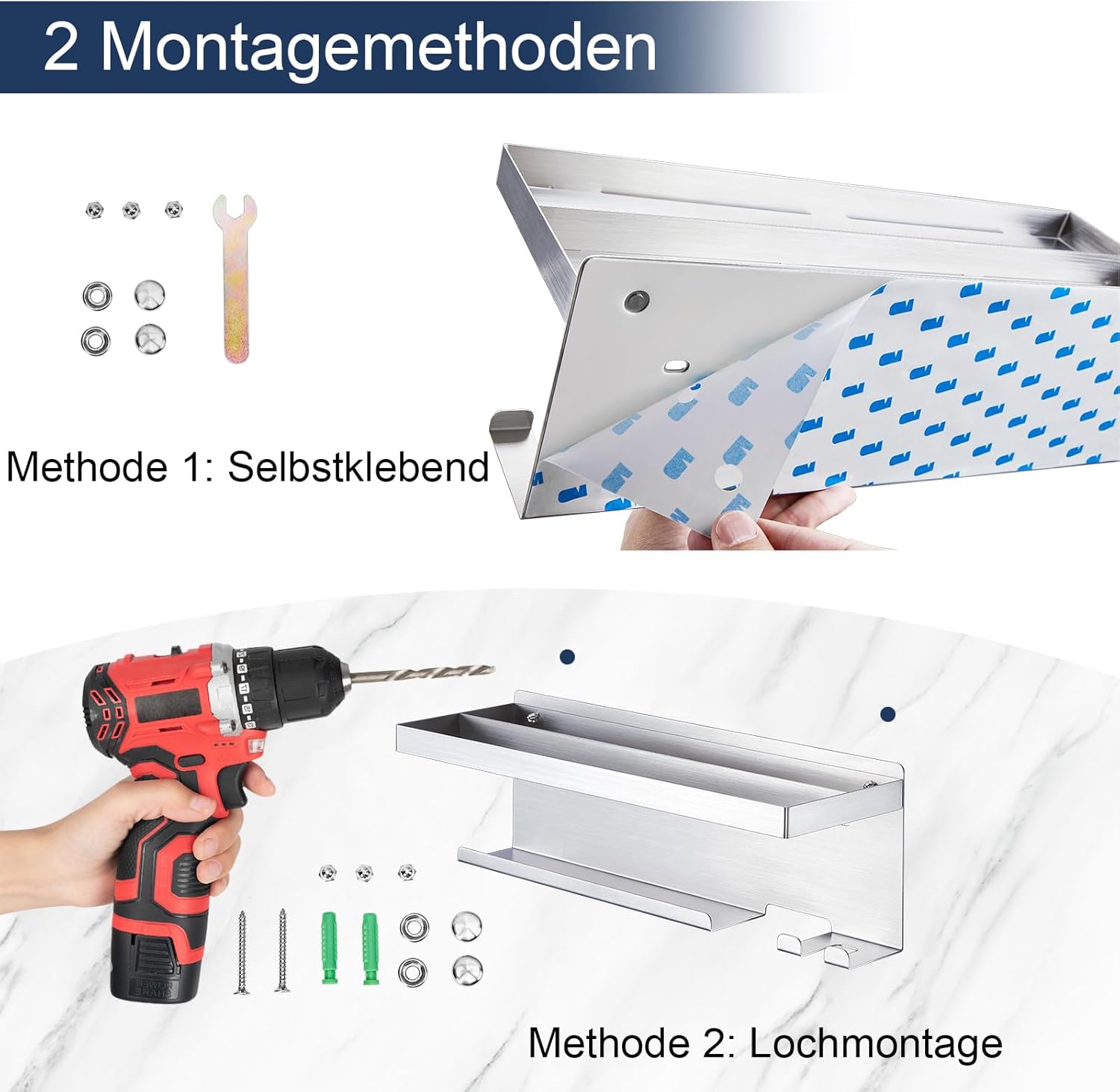 2 Montagemethoden

Methode 1: Selbstklebend

Methode 2: Lochmontage