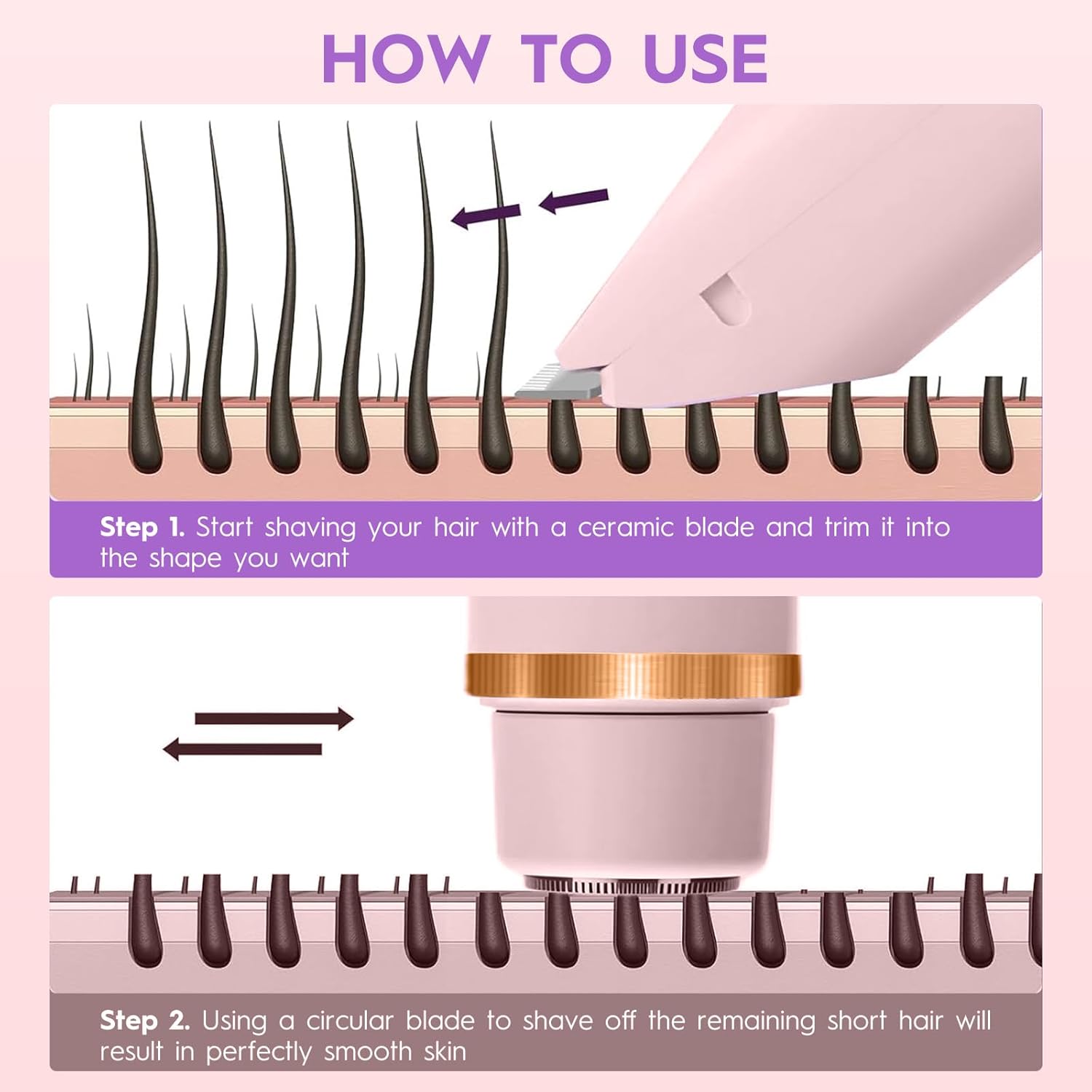 HOW TO USE

Step 1. Start shaving your hair with a ceramic blade and trim it into the shape you want

Step 2. Using a circular blade to shave off the remaining short hair will result in perfectly smooth skin