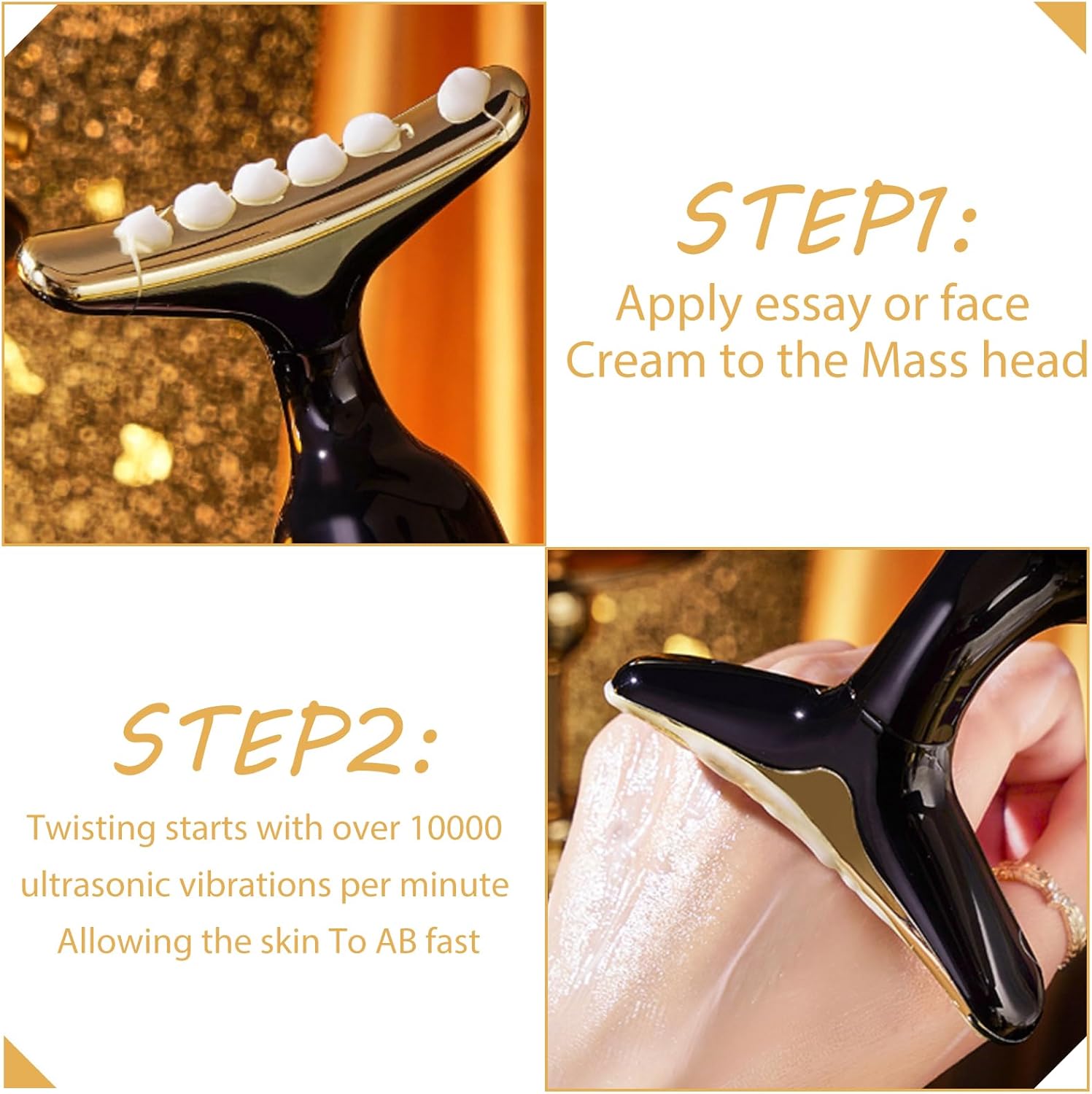 STEP1:

Apply essay or face Cream to the Mass head

STEP2:

Twisting starts with over 10000 ultrasonic vibrations per minute Allowing the skin To AB fast