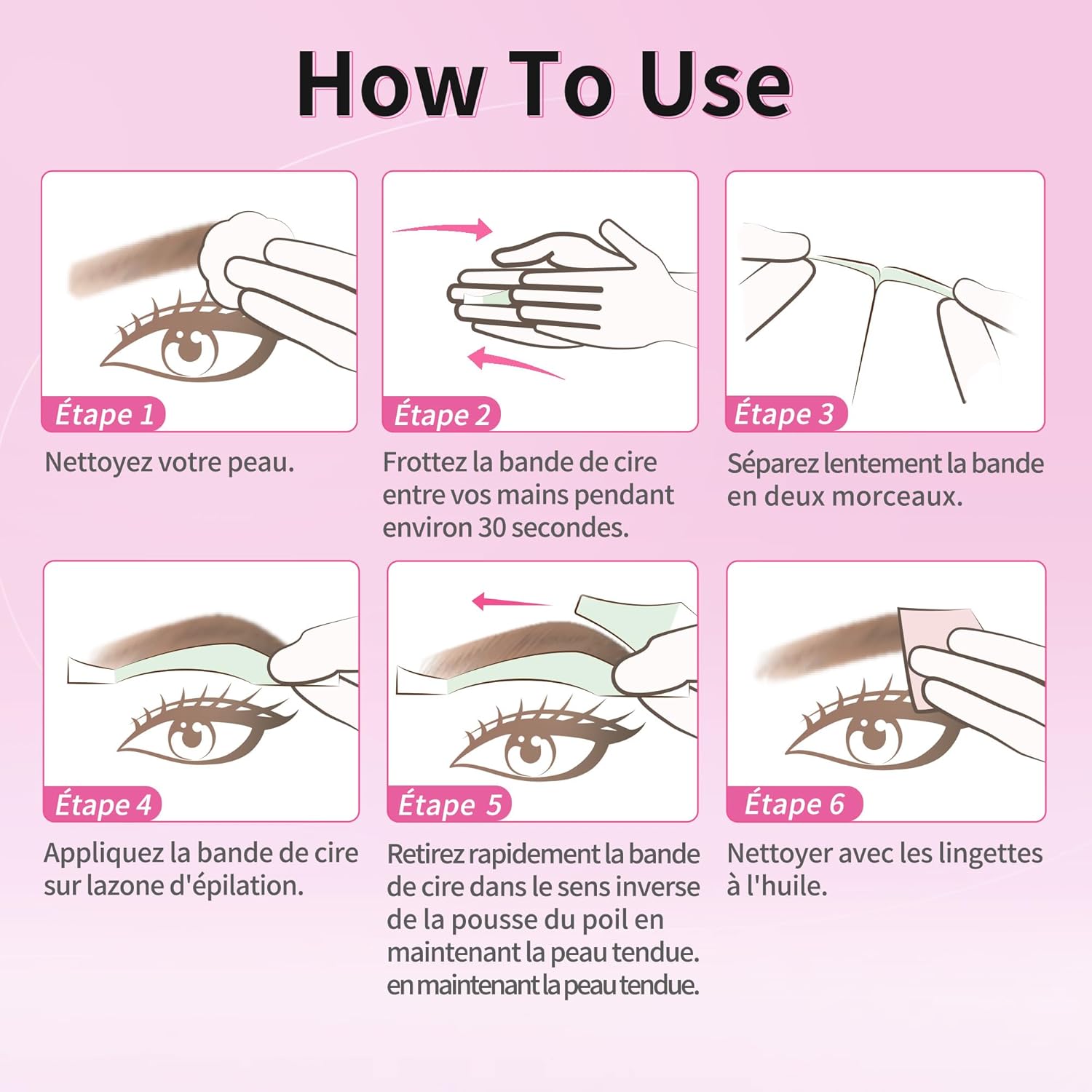 How To Use

Étape 1

Nettoyez votre peau.

Étape 2

Frottez la bande de cire entre vos mains pendant environ 30 secondes.

Étape 3

Séparez lentement la bande en deux morceaux.

Étape 4

Appliquez la bande de cire sur lazone d'épilation.

Étape 5

Retirez rapidement la bande de cire dans le sens inverse de la pousse du poil en maintenant la peau tendue. en maintenant la peau tendue.

Étape 6

Nettoyer avec les lingettes à l'huile.