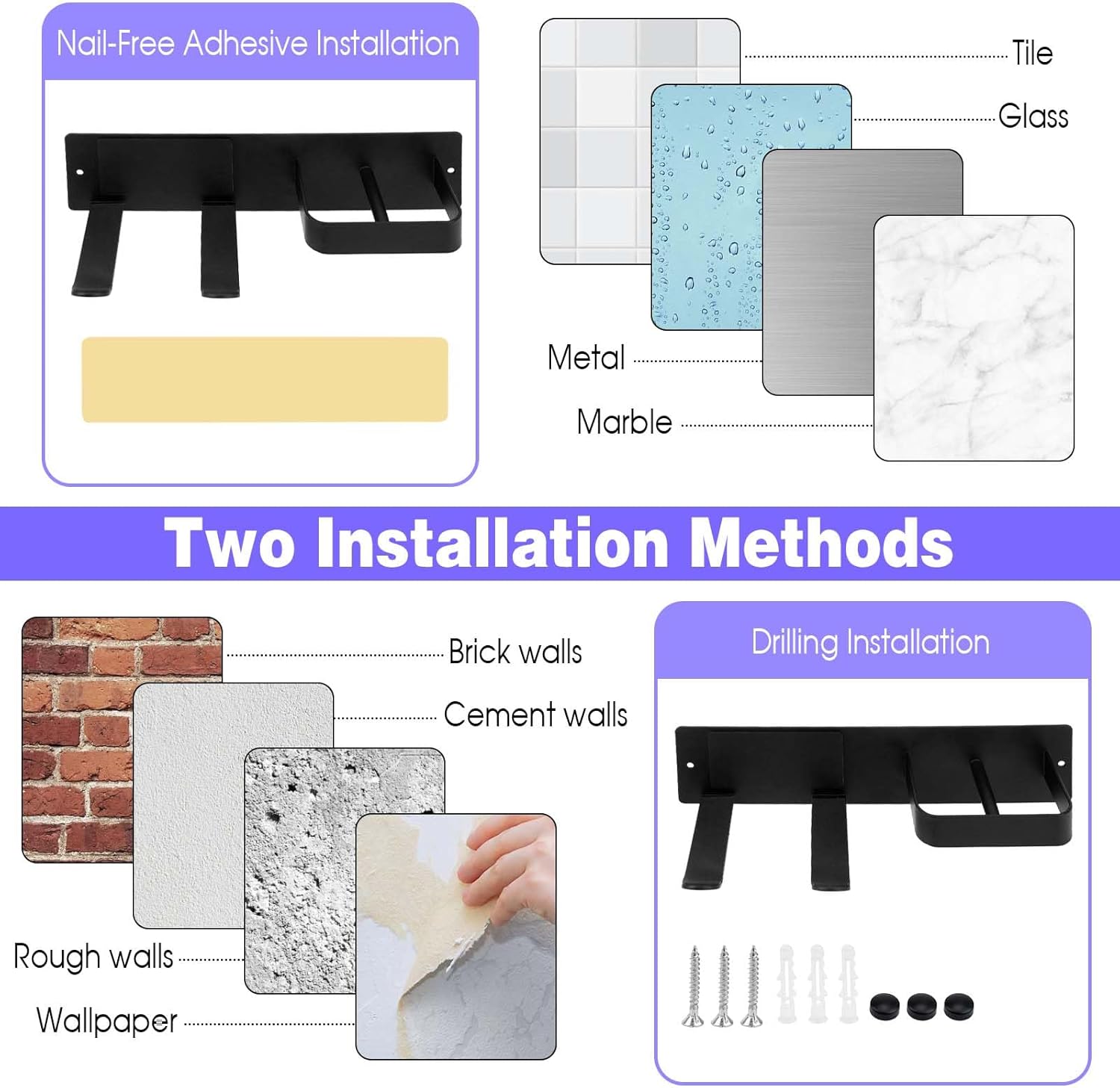 Nail-Free Adhesive Installation

Tile

Glass

Metal

Marble

Two Installation Methods

Brick walls

Cement walls

Rough walls

Wallpaper

Drilling Installation