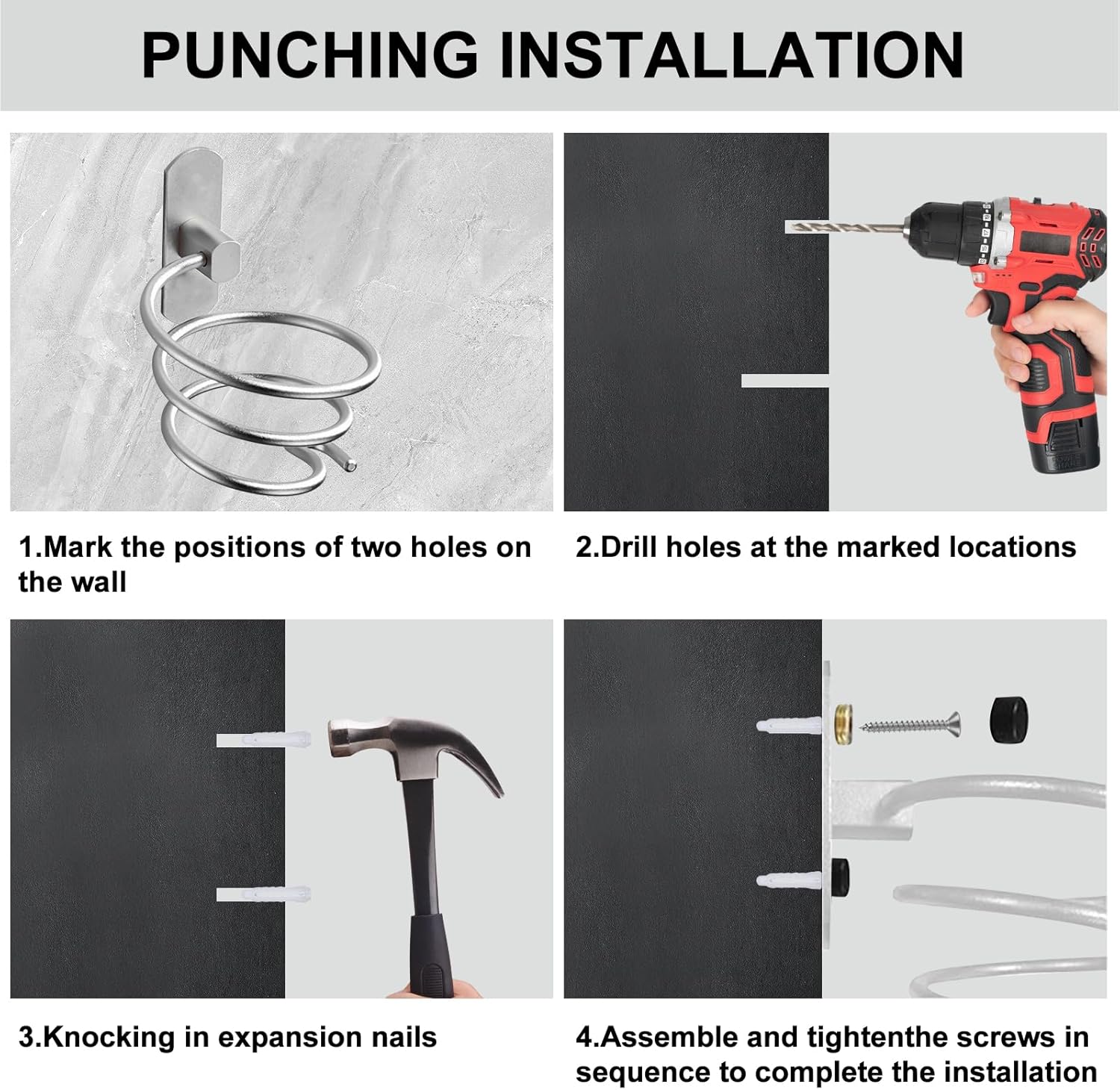 PUNCHING INSTALLATION

1.Mark the positions of two holes on the wall

2.Drill holes at the marked locations

3.Knocking in expansion nails

4.Assemble and tightenthe screws in sequence to complete the installation