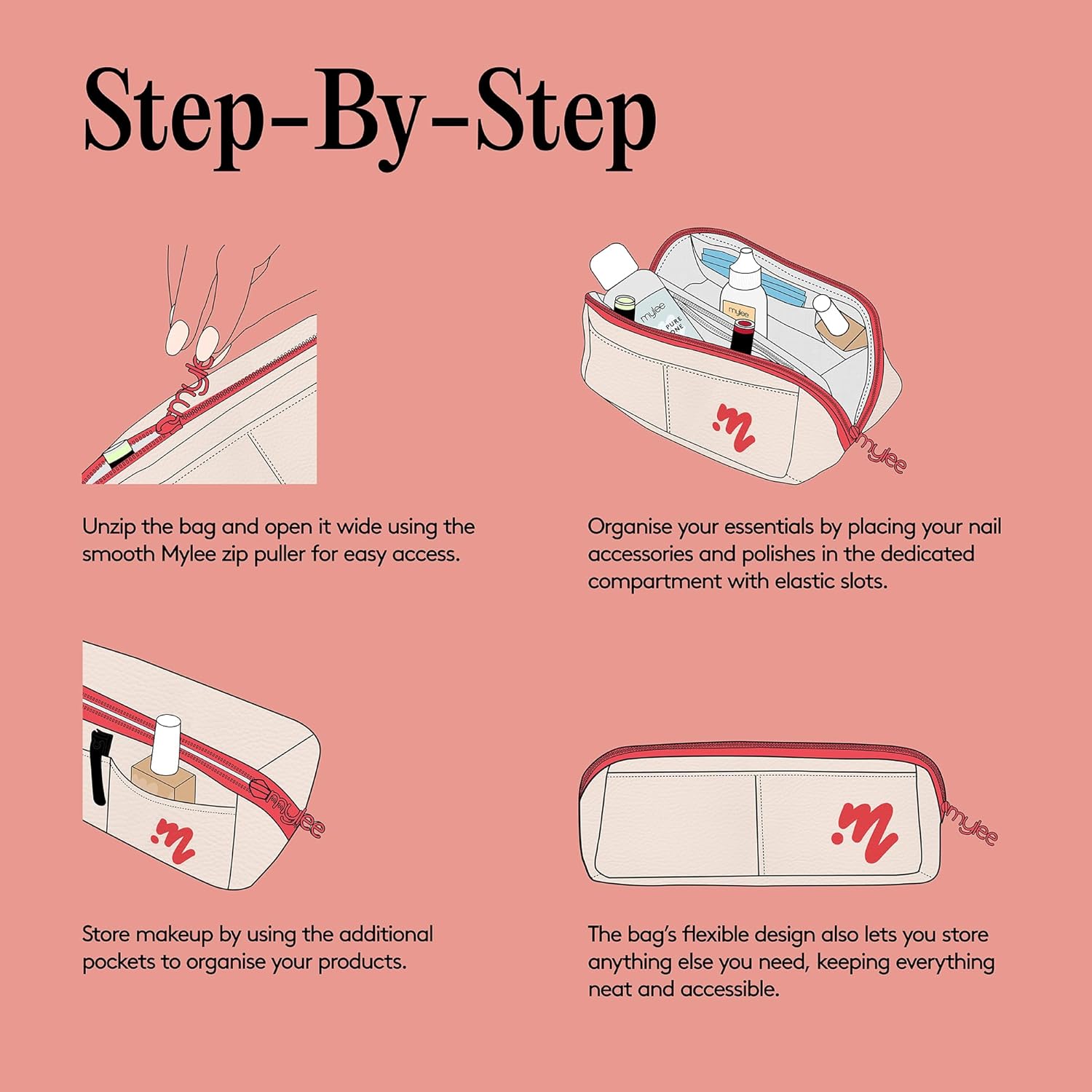 Step-By-Step

mylee

Unzip the bag and open it wide using the smooth Mylee zip puller for easy access.

mylee
PURE ONE
mylee
mylee

Organise your essentials by placing your nail accessories and polishes in the dedicated compartment with elastic slots.

mylee

Store makeup by using the additional pockets to organise your products.

mylee

The bag's flexible design also lets you store anything else you need, keeping everything neat and accessible.