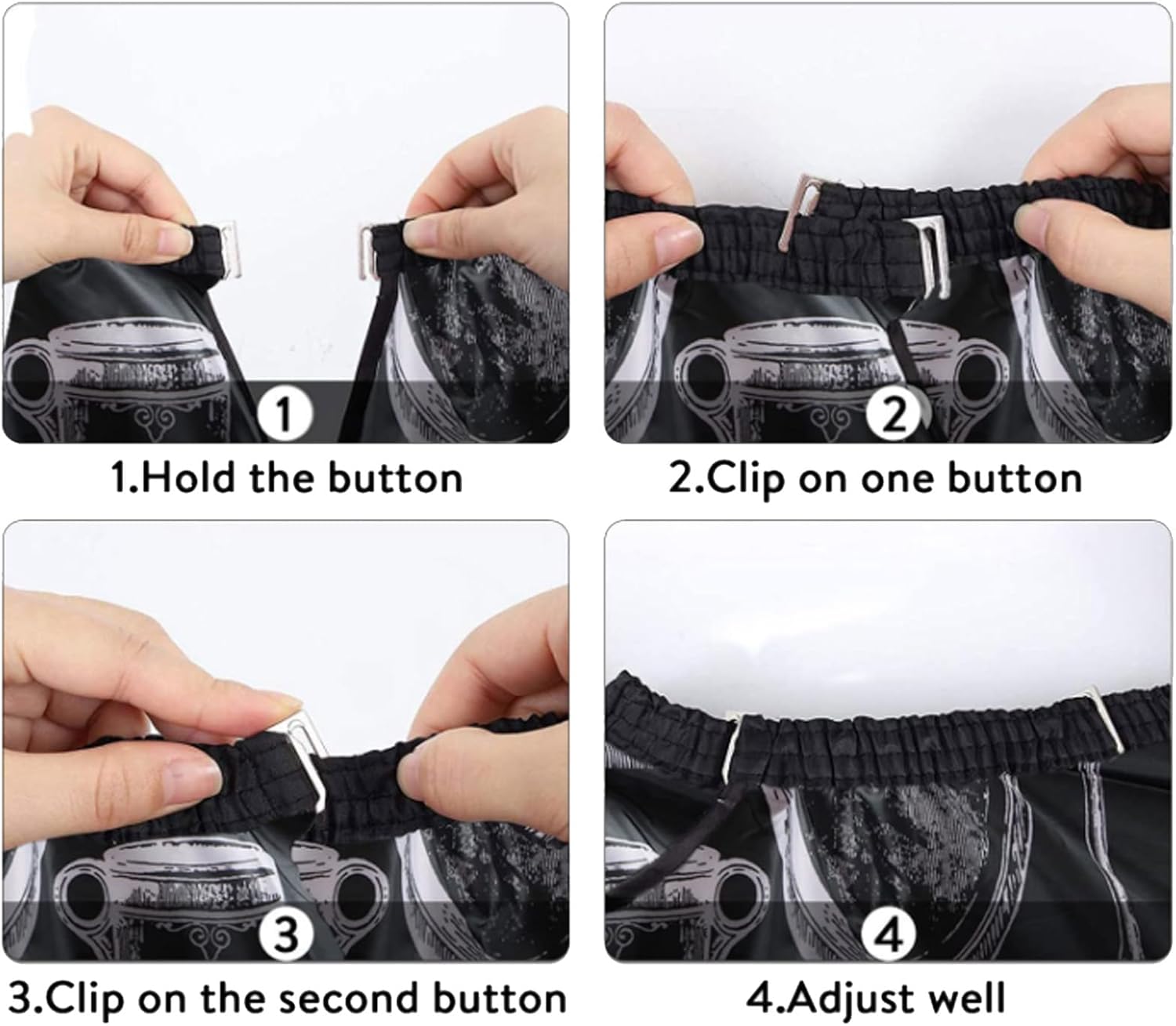 1

1.Hold the button

2

2.Clip on one button

3

3.Clip on the second button

4

4.Adjust well