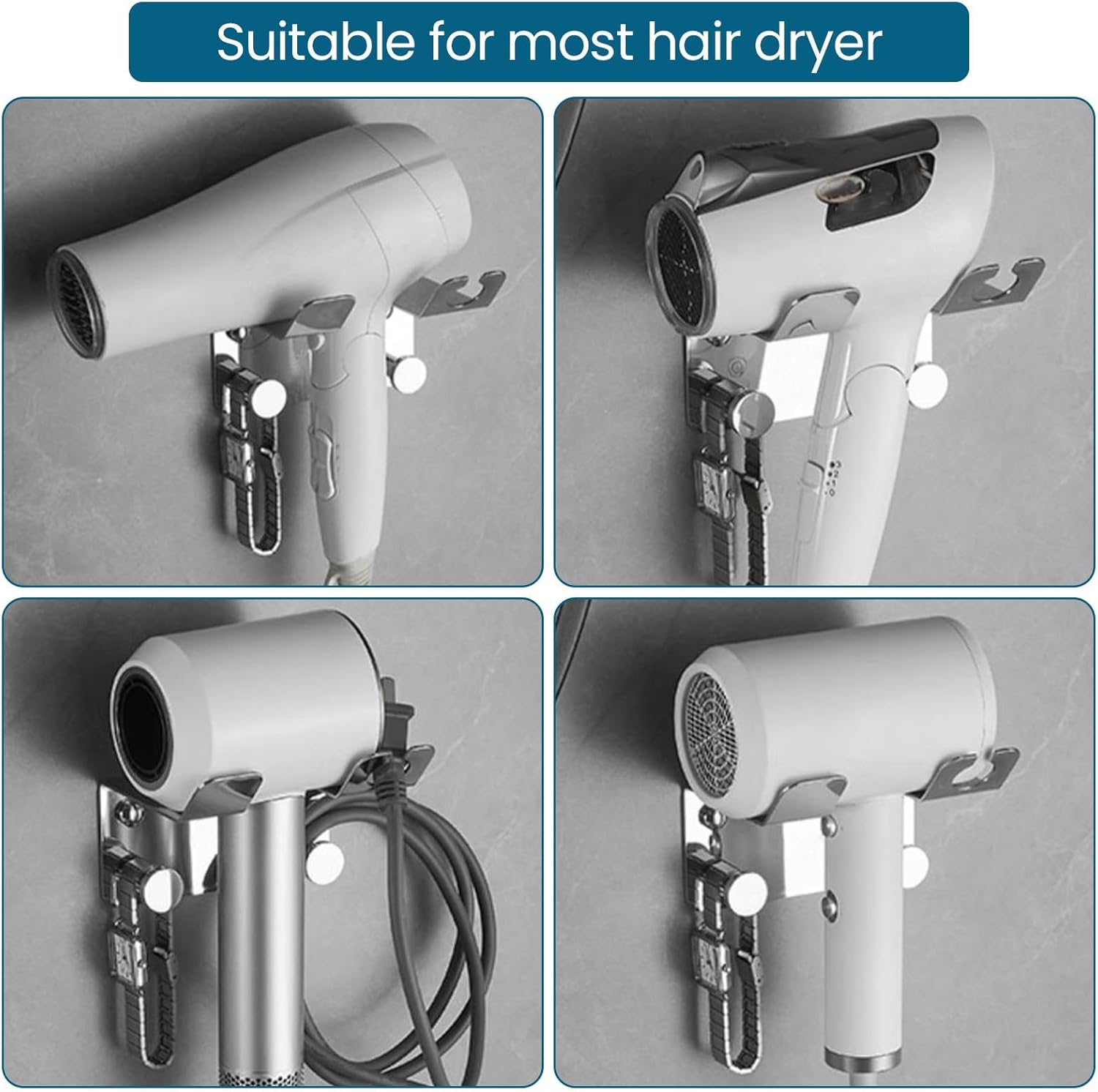 Suitable for most hair dryer