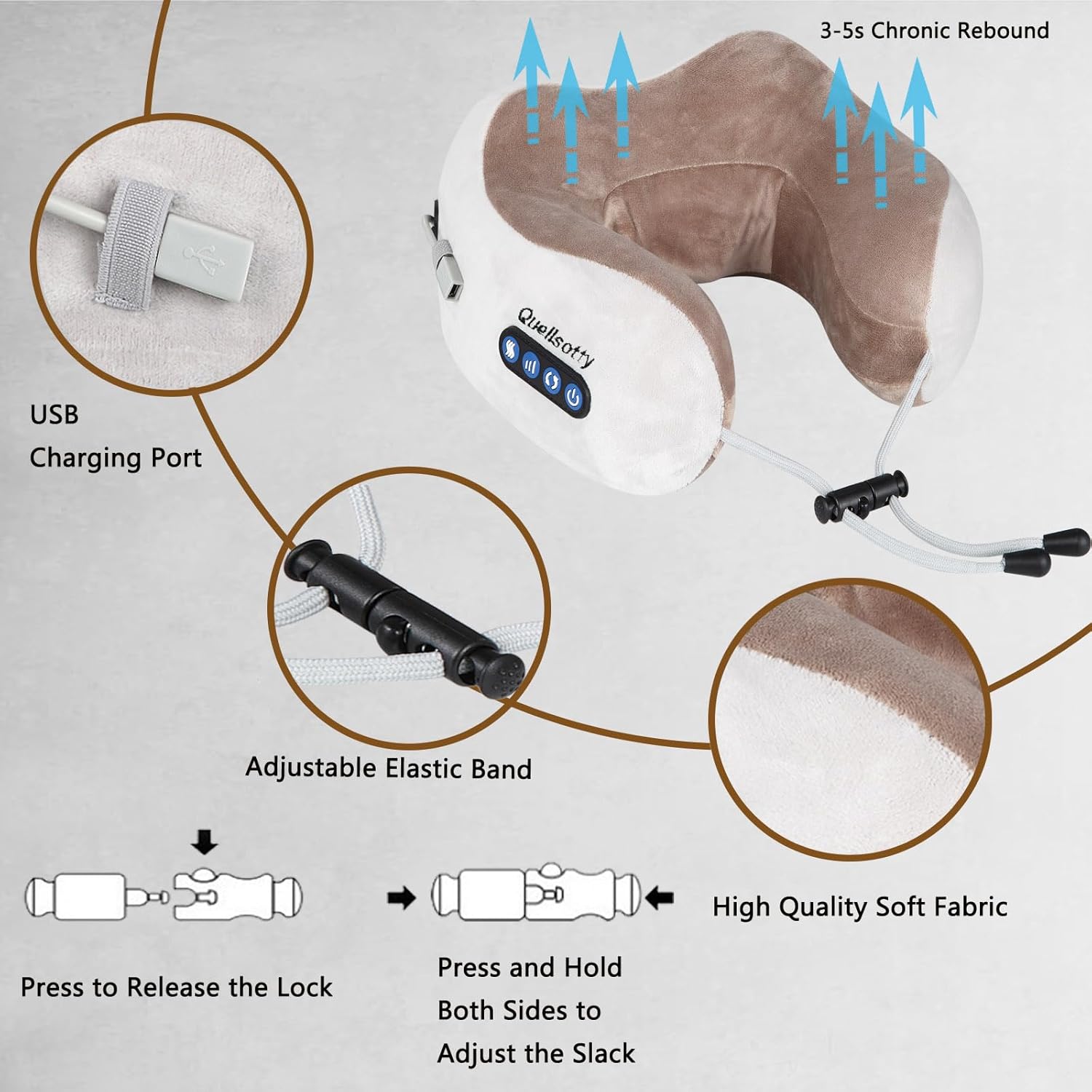 3-5s Chronic Rebound

Quellsotty

USB
Charging Port

Adjustable Elastic Band

High Quality Soft Fabric

Press to Release the Lock

Press and Hold Both Sides to Adjust the Slack